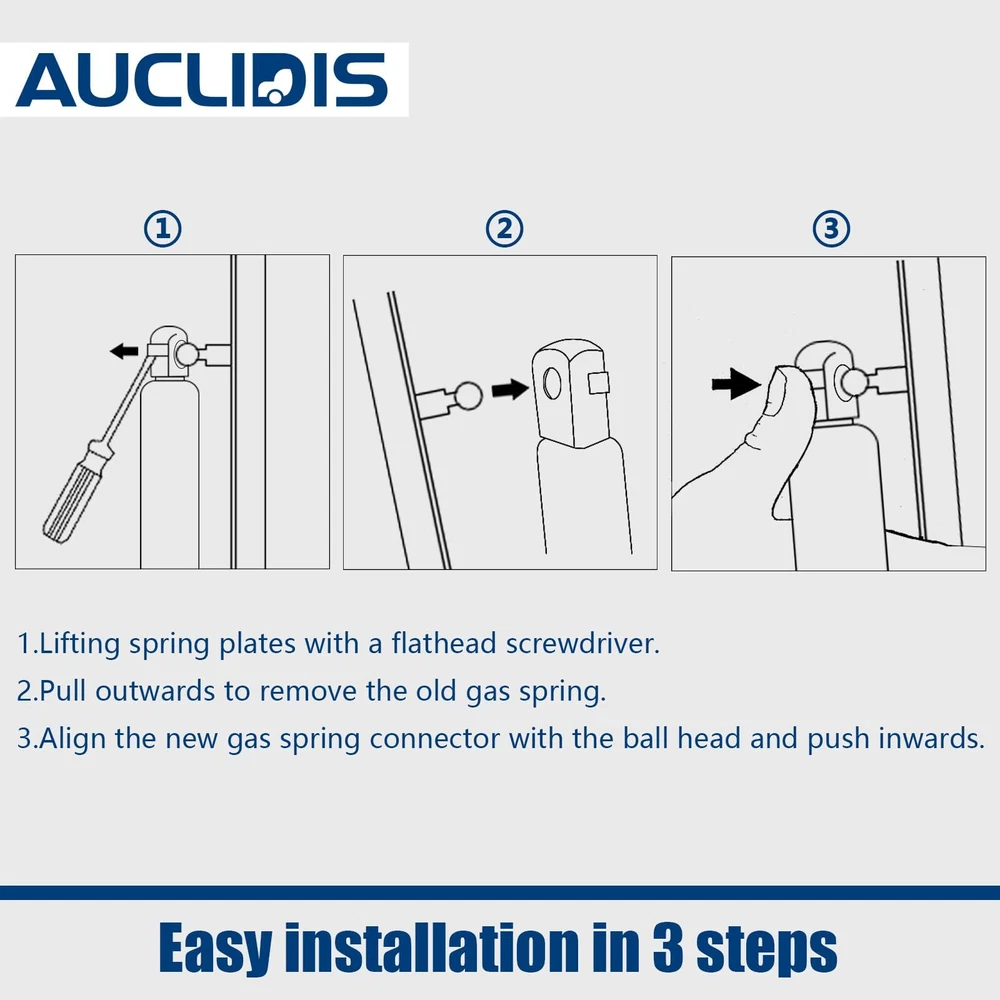 AUCLIDIS

①

②

③

1.Lifting spring plates with a flathead screwdriver.

2.Pull outwards to remove the old gas spring.

3.Align the new gas spring connector with the ball head and push inwards.

Easy installation in 3 steps