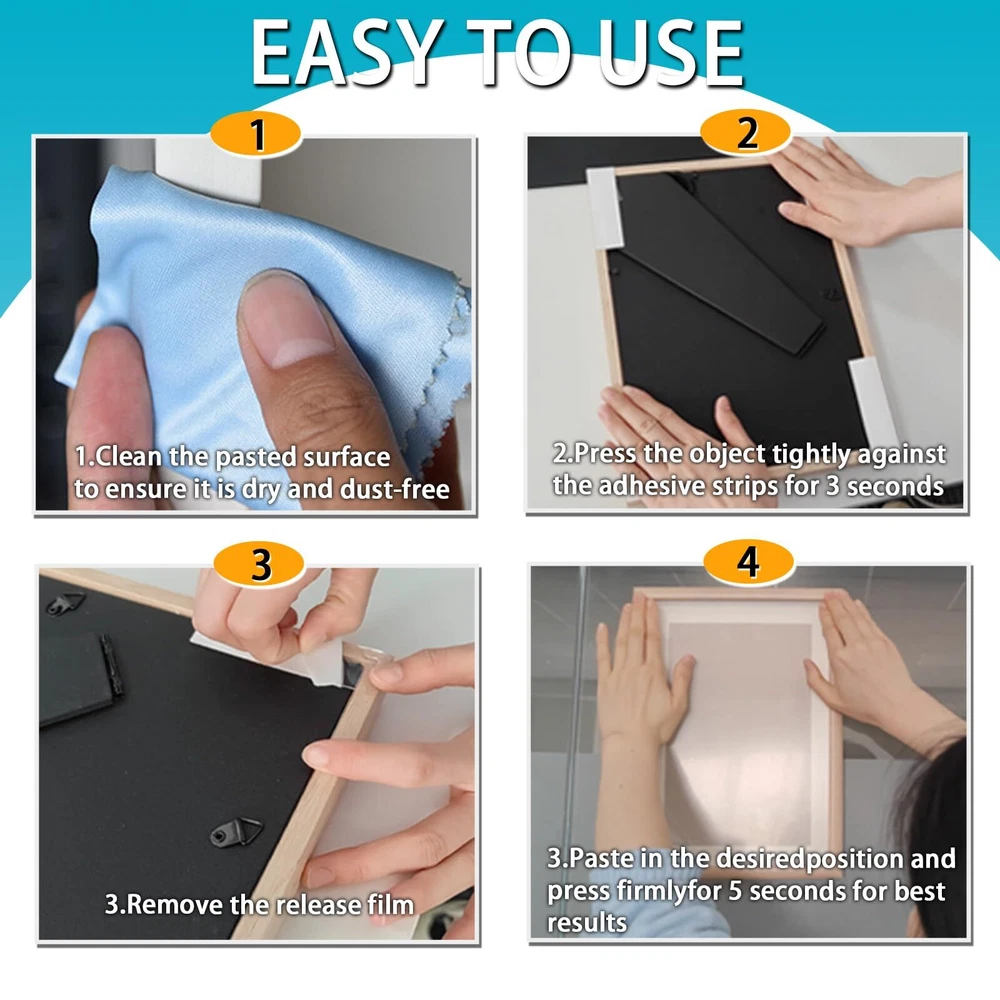 EASY TO USE

1

1.Clean the pasted surface to ensure it is dry and dust-free

2

2.Press the object tightly against the adhesive strips for 3 seconds

3

3.Remove the release film

4

3.Paste in the desiredposition and press firmlyfor 5 seconds for best results