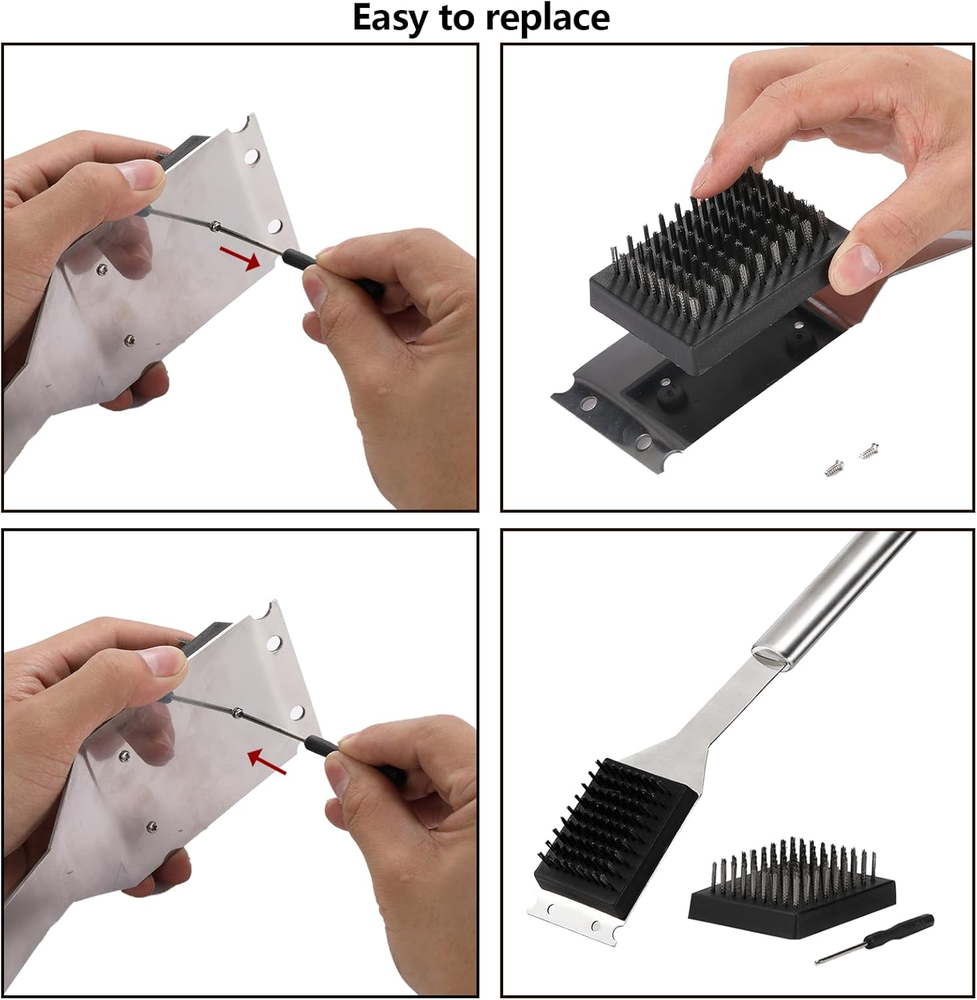 Easy to replace