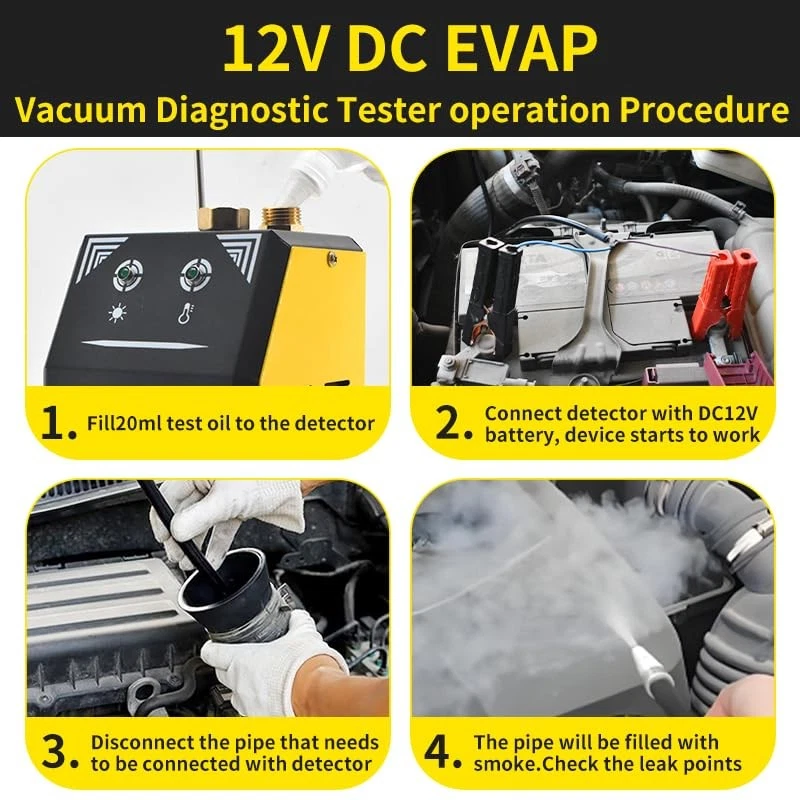 12V DC EVAP
Vacuum Diagnostic Tester operation Procedure

1. Fill20ml test oil to the detector

2. Connect detector with DC12V battery, device starts to work

3. Disconnect the pipe that needs to be connected with detector

4. The pipe will be filled with smoke.Check the leak points