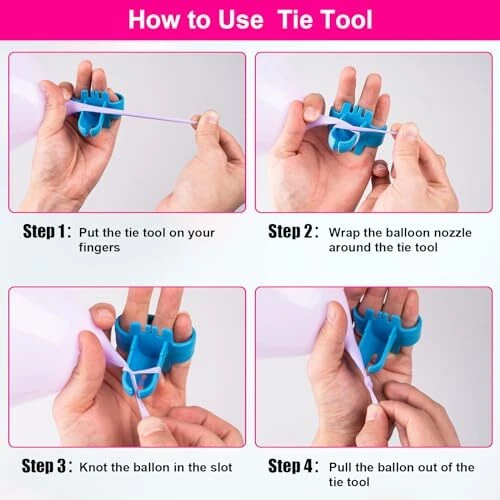 How to Use Tie Tool

Step 1: Put the tie tool on your fingers

Step 2: Wrap the balloon nozzle around the tie tool

Step 3: Knot the ballon in the slot

Step 4: Pull the ballon out of the tie tool