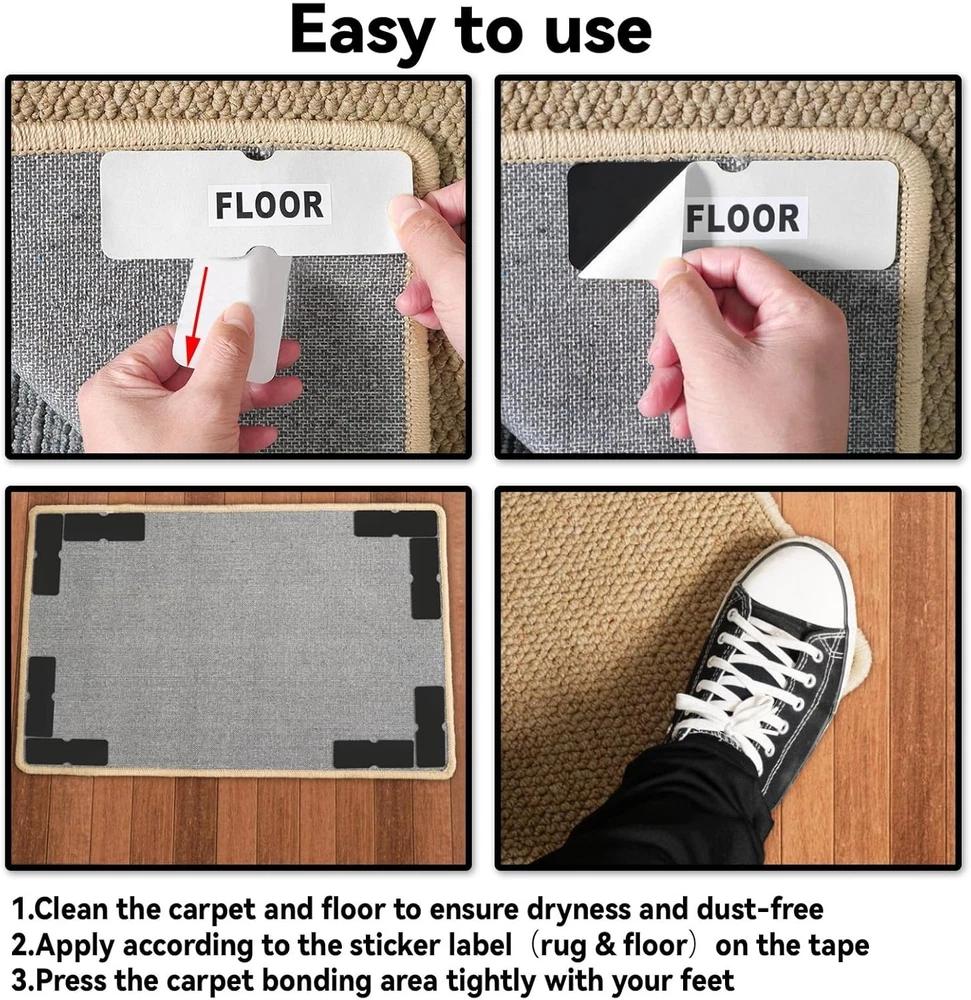 Easy to use

FLOOR

FLOOR

1.Clean the carpet and floor to ensure dryness and dust-free
2.Apply according to the sticker label（rug & floor）on the tape
3.Press the carpet bonding area tightly with your feet