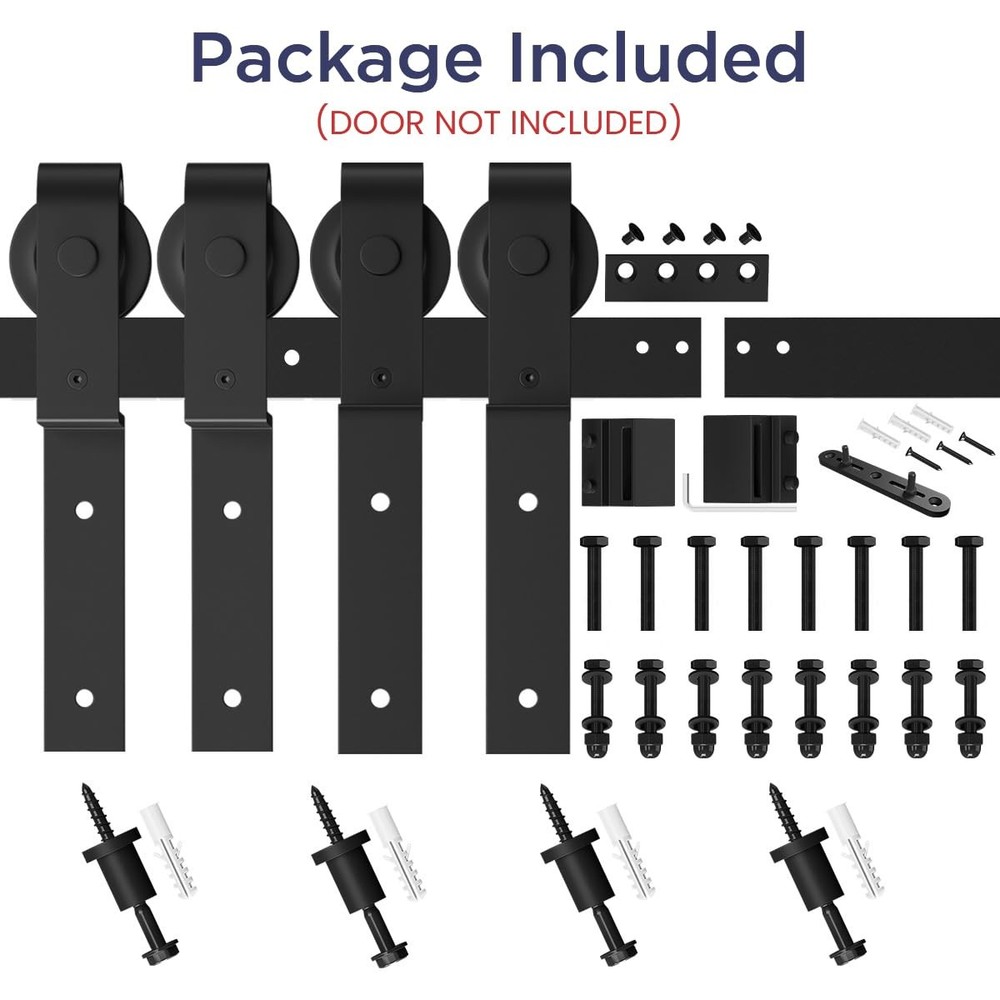 Package Included

(DOOR NOT INCLUDED)