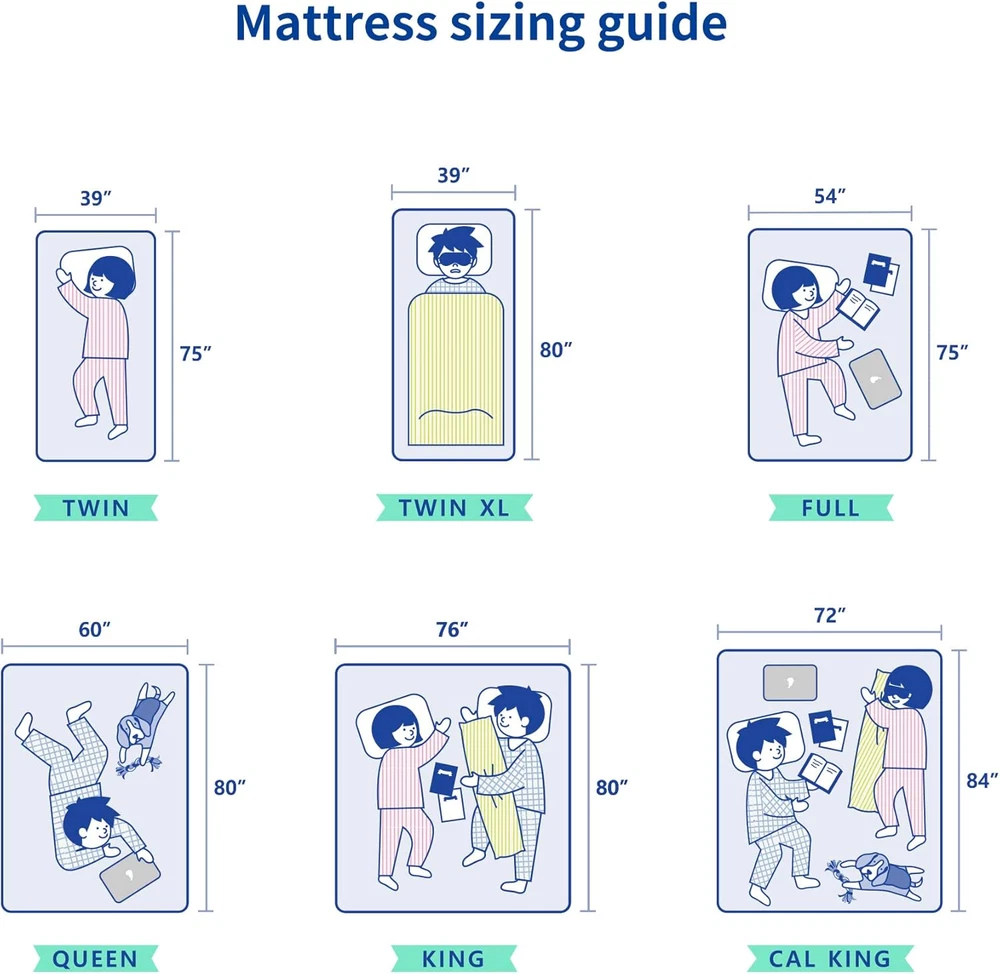 Mattress sizing guide

39″

75″

TWIN

39″

80″

TWIN XL

54″

75″

FULL

60″

80″

QUEEN

76″

80″

KING

72″

84″

CAL KING