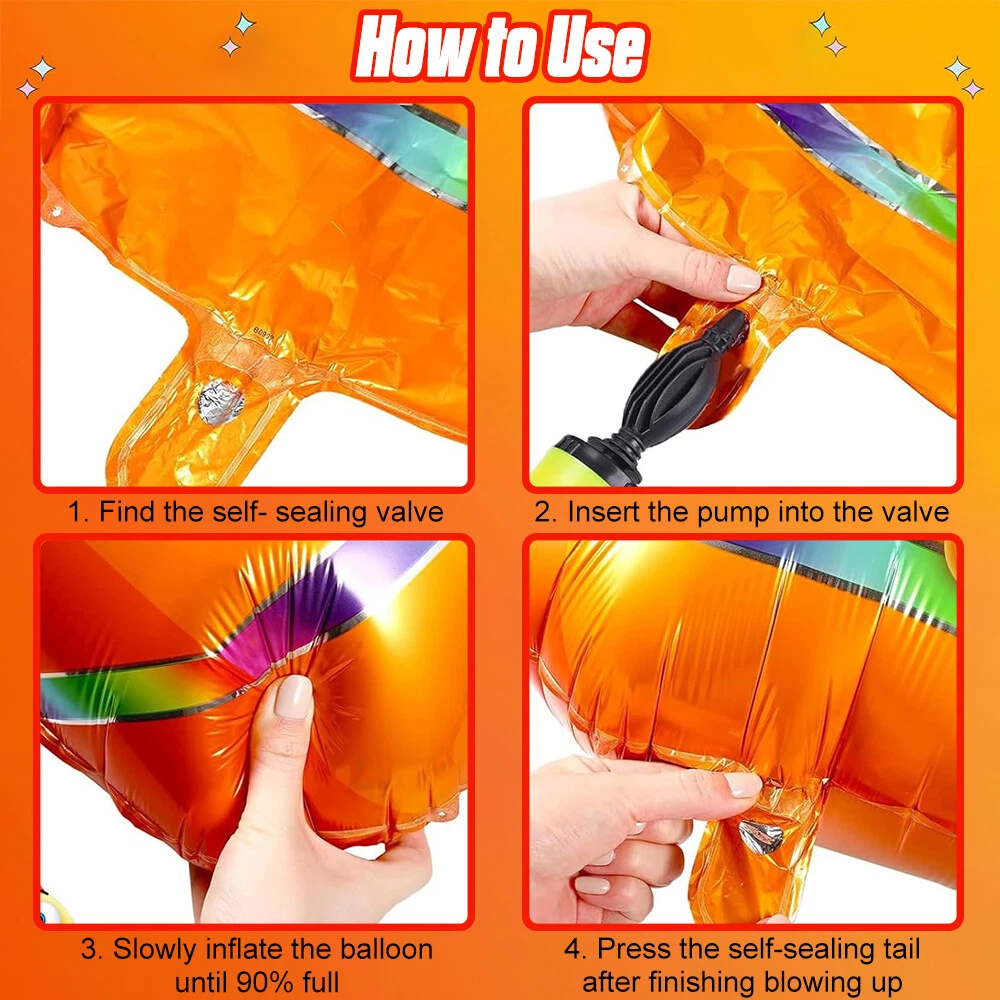 How to Use

1. Find the self- sealing valve

2. Insert the pump into the valve

3. Slowly inflate the balloon until 90% full

4. Press the self-sealing tail after finishing blowing up