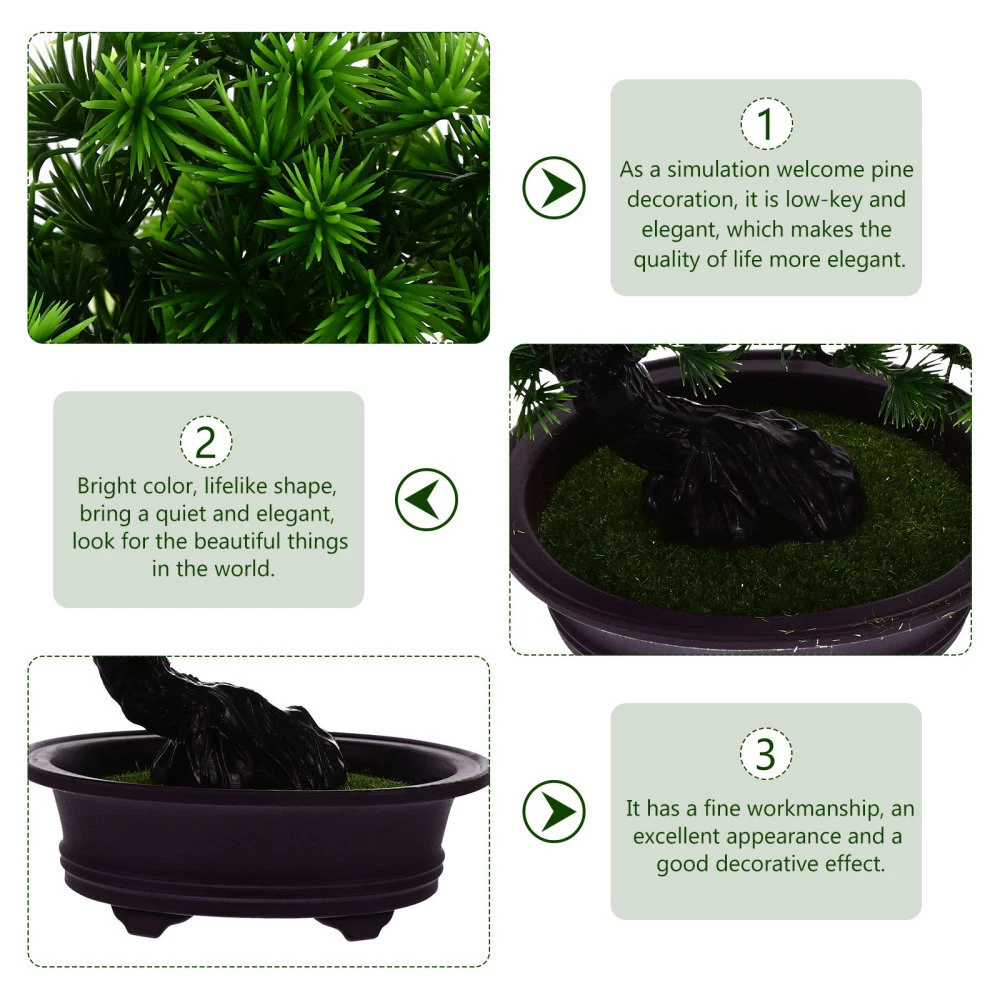 1
As a simulation welcome pine decoration, it is low-key and elegant, which makes the quality of life more elegant.

2
Bright color, lifelike shape, bring a quiet and elegant, look for the beautiful things in the world.

3
It has a fine workmanship, an excellent appearance and a good decorative effect.