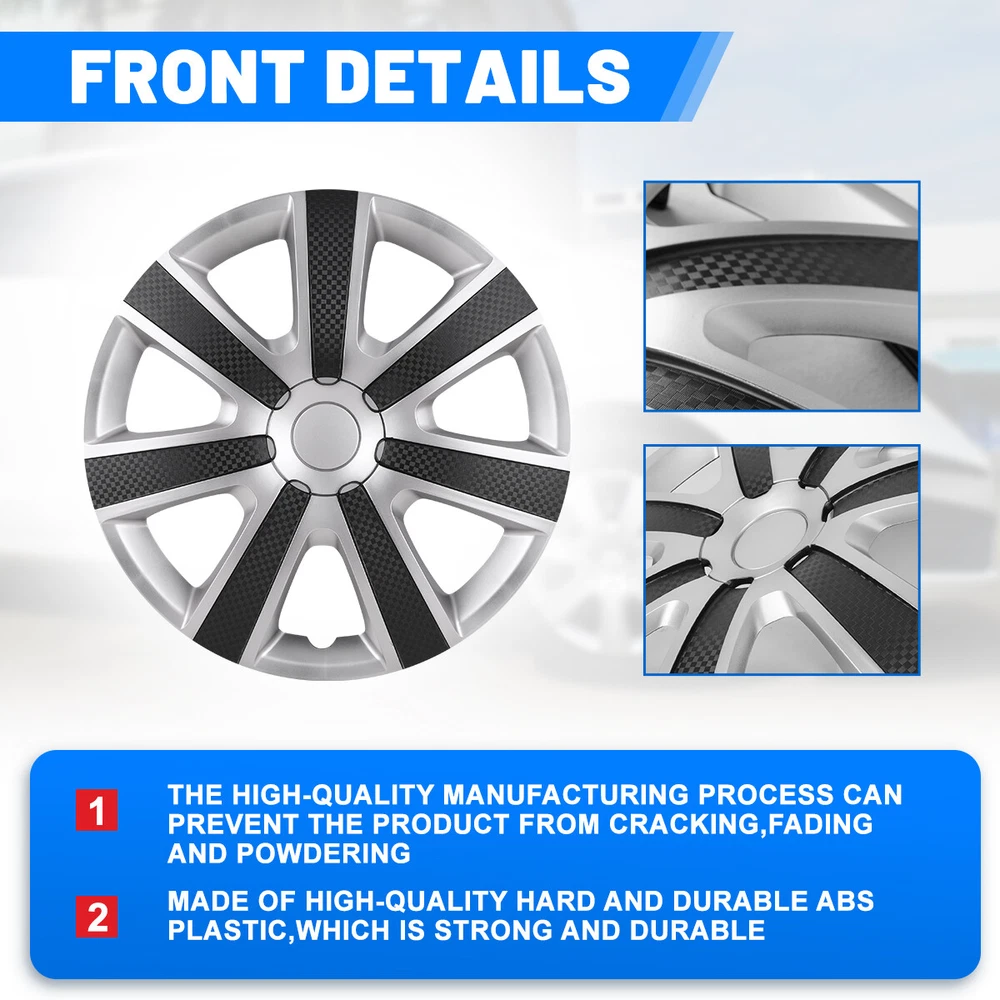 FRONT DETAILS

1 THE HIGH-QUALITY MANUFACTURING PROCESS CAN PREVENT THE PRODUCT FROM CRACKING,FADING AND POWDERING

2 MADE OF HIGH-QUALITY HARD AND DURABLE ABS PLASTIC,WHICH IS STRONG AND DURABLE