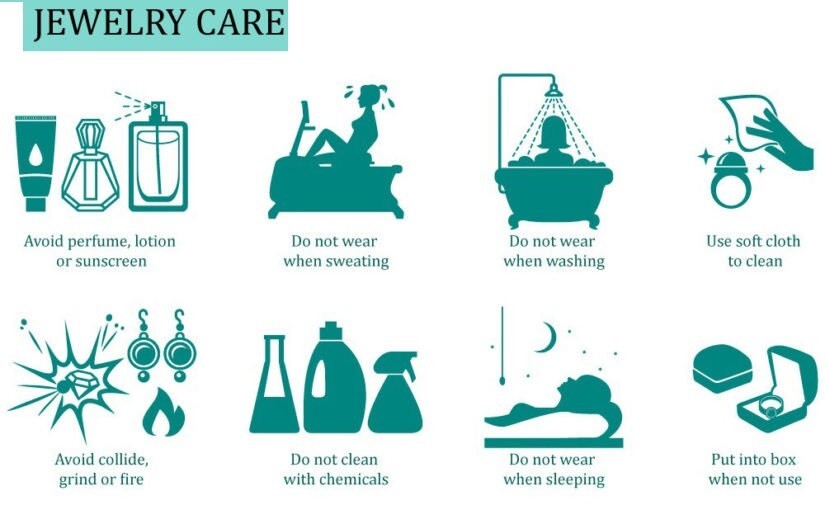 JEWELRY CARE

Avoid perfume, lotion or sunscreen

Do not wear when sweating

Do not wear when washing

Use soft cloth to clean

Avoid collide, grind or fire

Do not clean with chemicals

Do not wear when sleeping

Put into box when not use