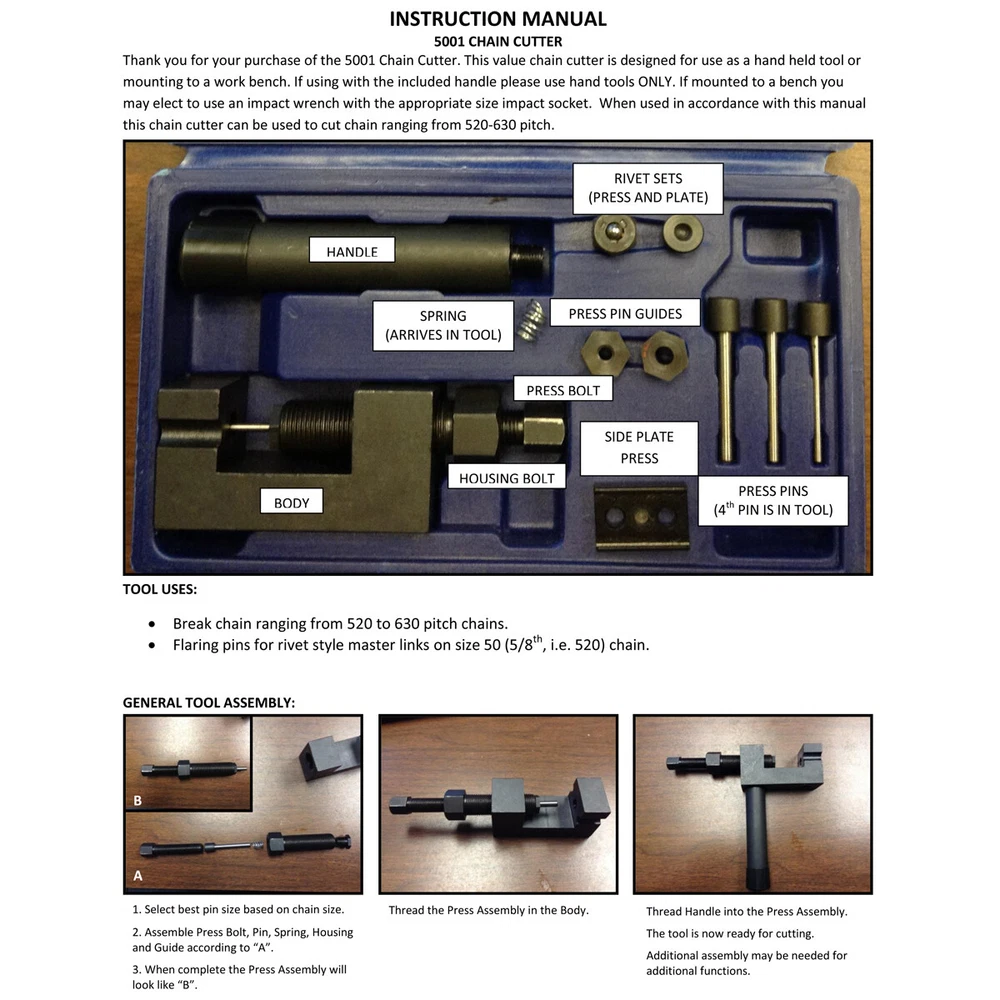 INSTRUCTION MANUAL
5001 CHAIN CUTTER

Thank you for your purchase of the 5001 Chain Cutter. This value chain cutter is designed for use as a hand held tool or mounting to a work bench. If using with the included handle please use hand tools ONLY. If mounted to a bench you may elect to use an impact wrench with the appropriate size impact socket. When used in accordance with this manual this chain cutter can be used to cut chain ranging from 520-630 pitch.

RIVET SETS (PRESS AND PLATE)
HANDLE
SPRING (ARRIVES IN TOOL)
PRESS PIN GUIDES
PRESS BOLT
SIDE PLATE PRESS
HOUSING BOLT
BODY
PRESS PINS ($4^{th}$ PIN IS IN TOOL)

TOOL USES:

• Break chain ranging from 520 to 630 pitch chains.
• Flaring pins for rivet style master links on size 50 ($5/8^{th}$, i.e. 520) chain.

GENERAL TOOL ASSEMBLY:

B
A

1. Select best pin size based on chain size.
2. Assemble Press Bolt, Pin, Spring, Housing and Guide according to "A".
3. When complete the Press Assembly will look like "B".

Thread the Press Assembly in the Body.

Thread Handle into the Press Assembly.
The tool is now ready for cutting.
Additional assembly may be needed for additional functions.