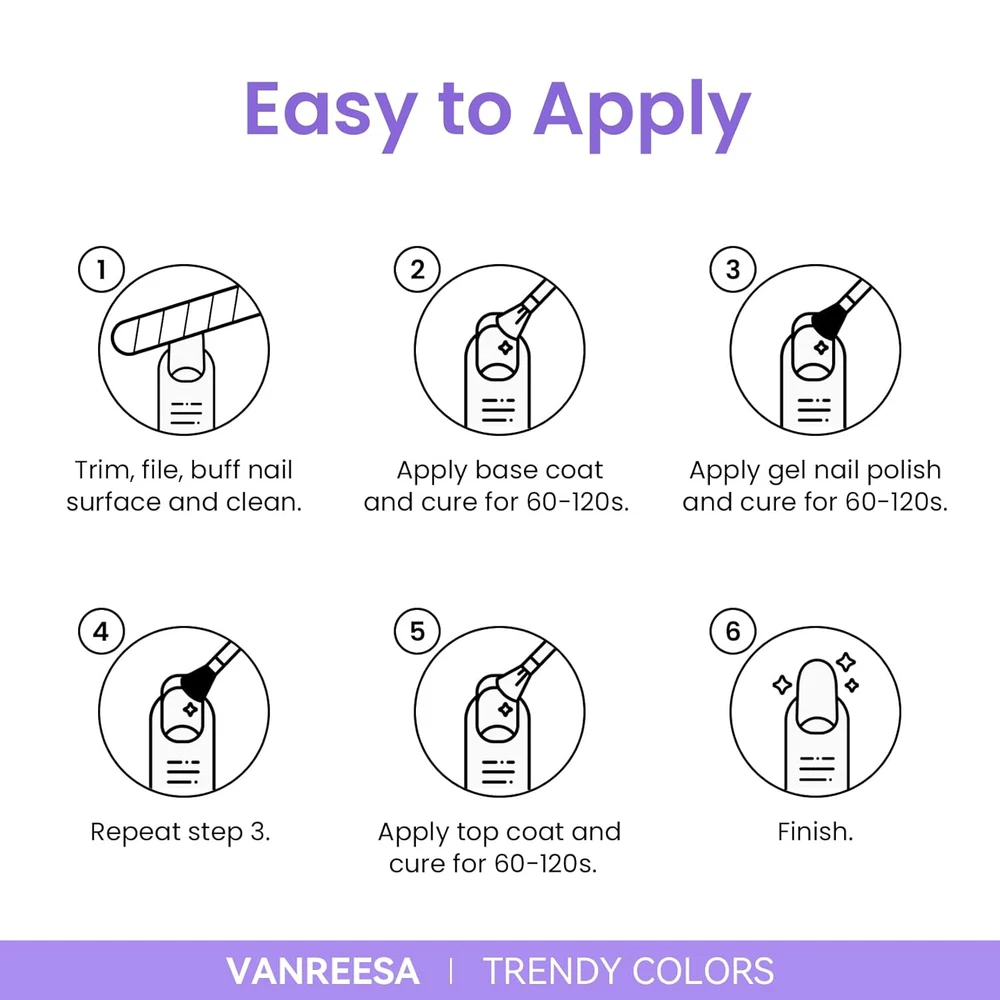 Easy to Apply

1
Trim, file, buff nail surface and clean.

2
Apply base coat and cure for 60-120s.

3
Apply gel nail polish and cure for 60-120s.

4
Repeat step 3.

5
Apply top coat and cure for 60-120s.

6
Finish.

VANREESA | TRENDY COLORS