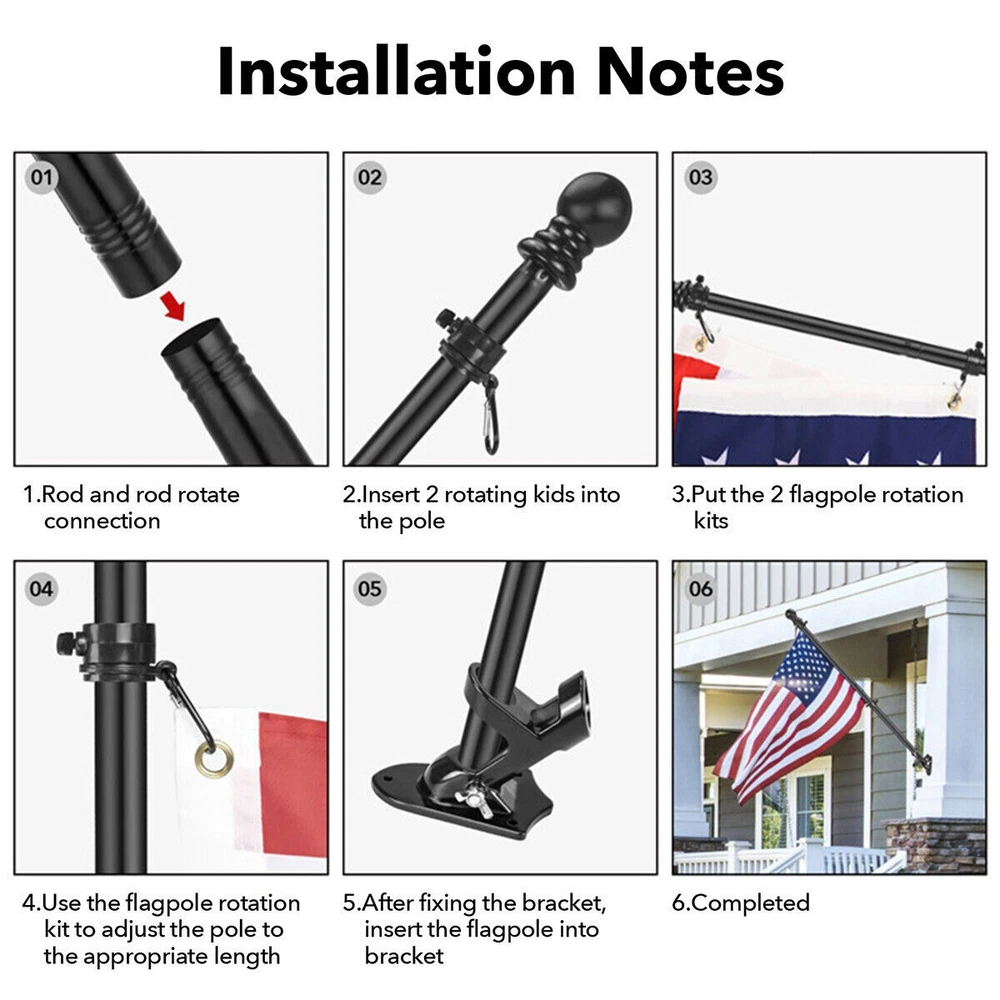 Installation Notes

01

1.Rod and rod rotate connection

02

2.Insert 2 rotating kids into the pole

03

3.Put the 2 flagpole rotation kits

04

4.Use the flagpole rotation kit to adjust the pole to the appropriate length

05

5.After fixing the bracket, insert the flagpole into bracket

06

6.Completed