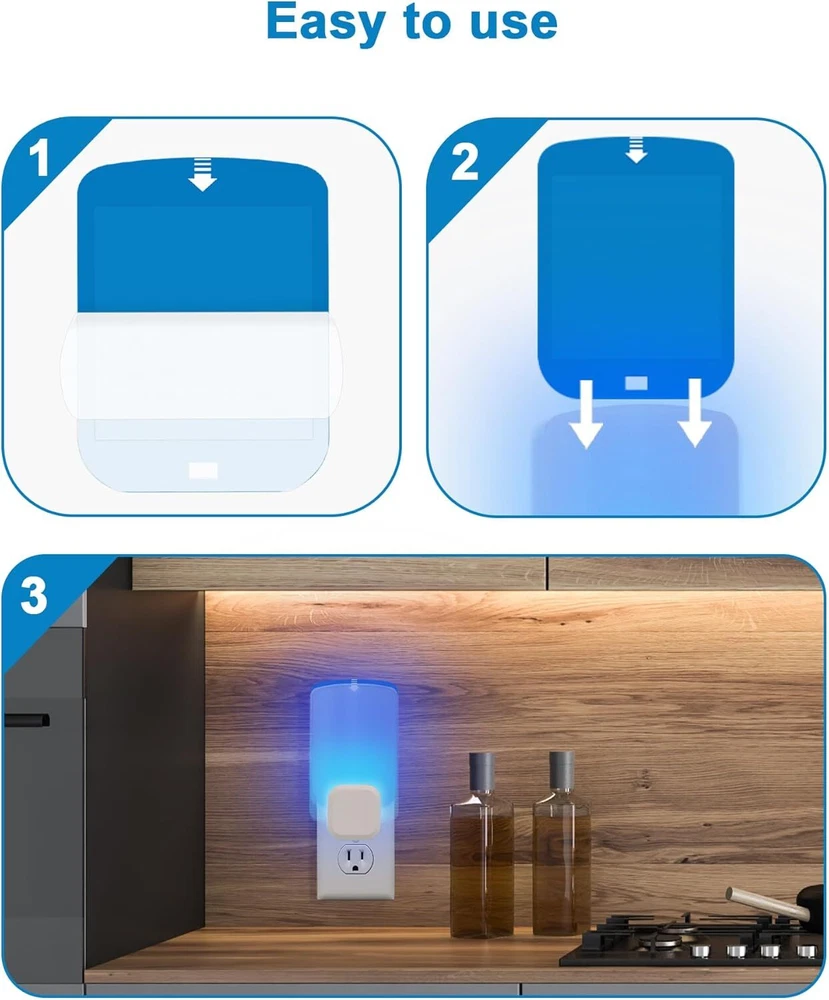 Easy to use

1

2

3