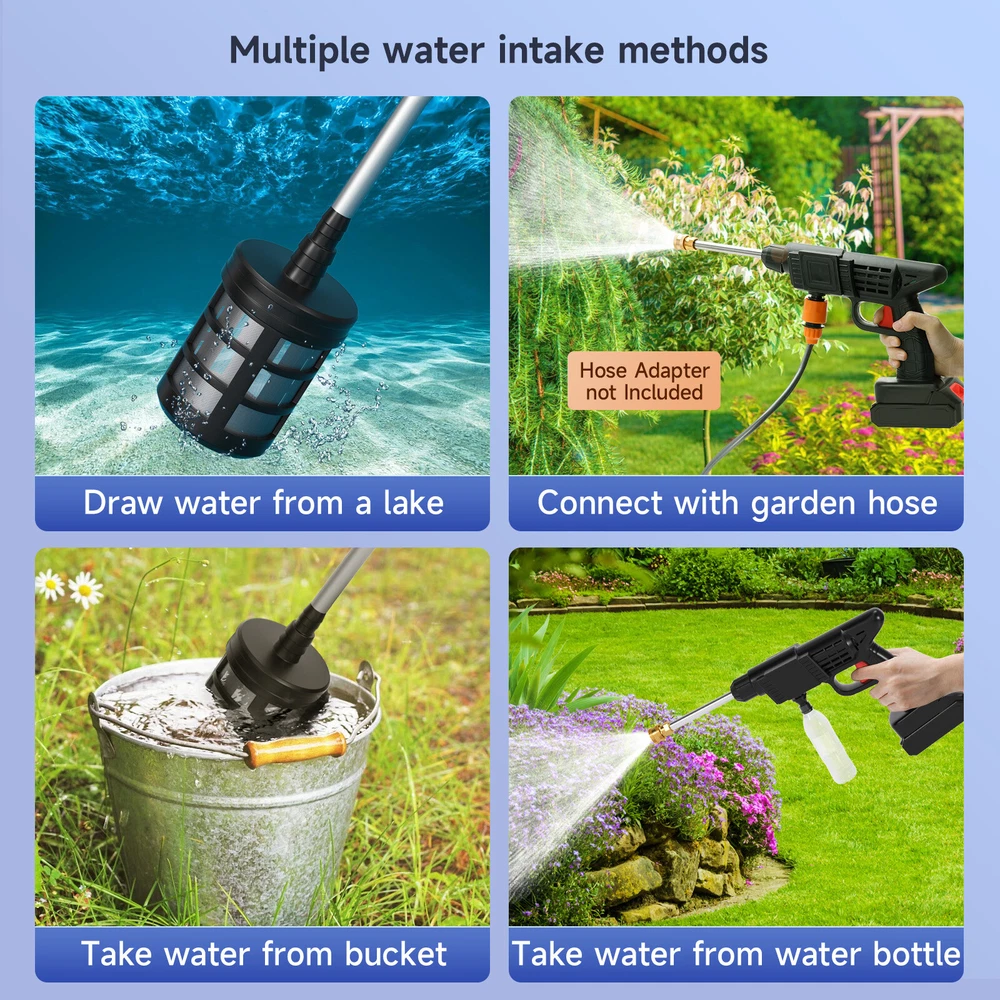 Multiple water intake methods

Draw water from a lake

Hose Adapter not Included

Connect with garden hose

Take water from bucket

Take water from water bottle