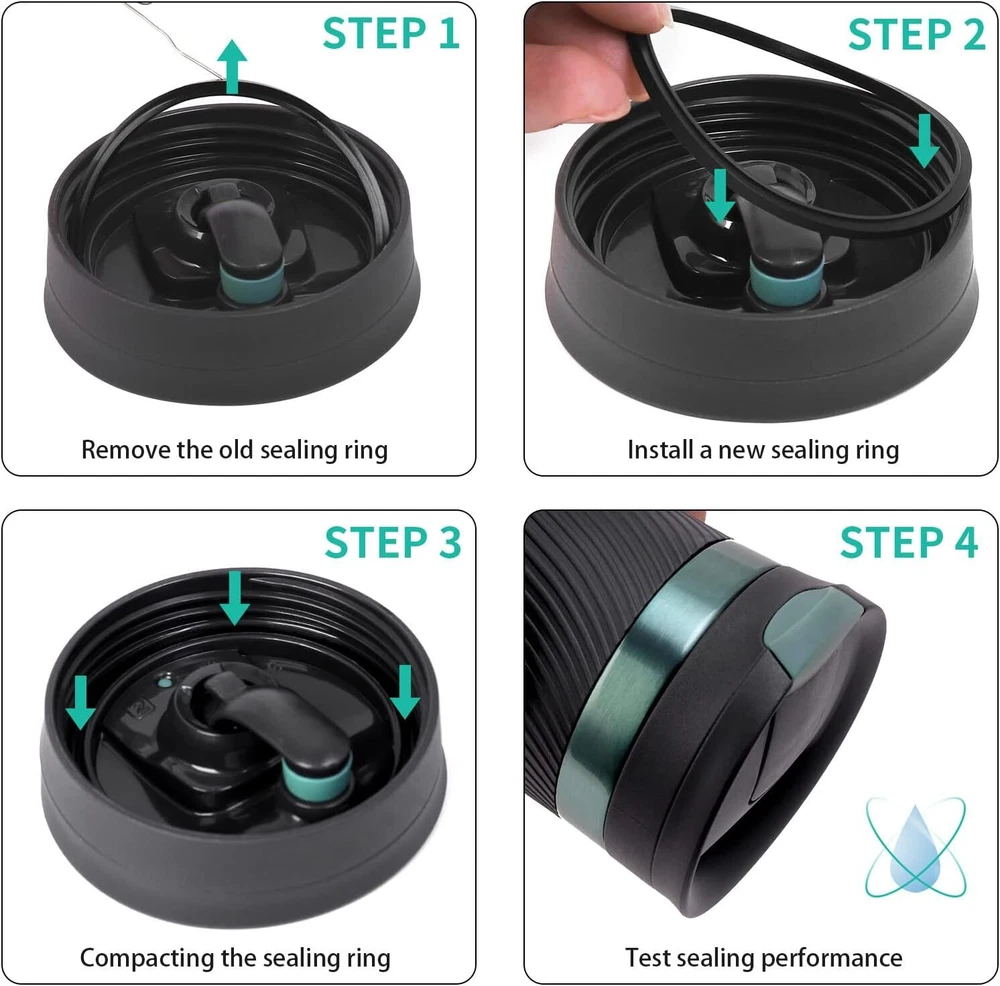 STEP 1

Remove the old sealing ring

STEP 2

Install a new sealing ring

STEP 3

Compacting the sealing ring

STEP 4

Test sealing performance