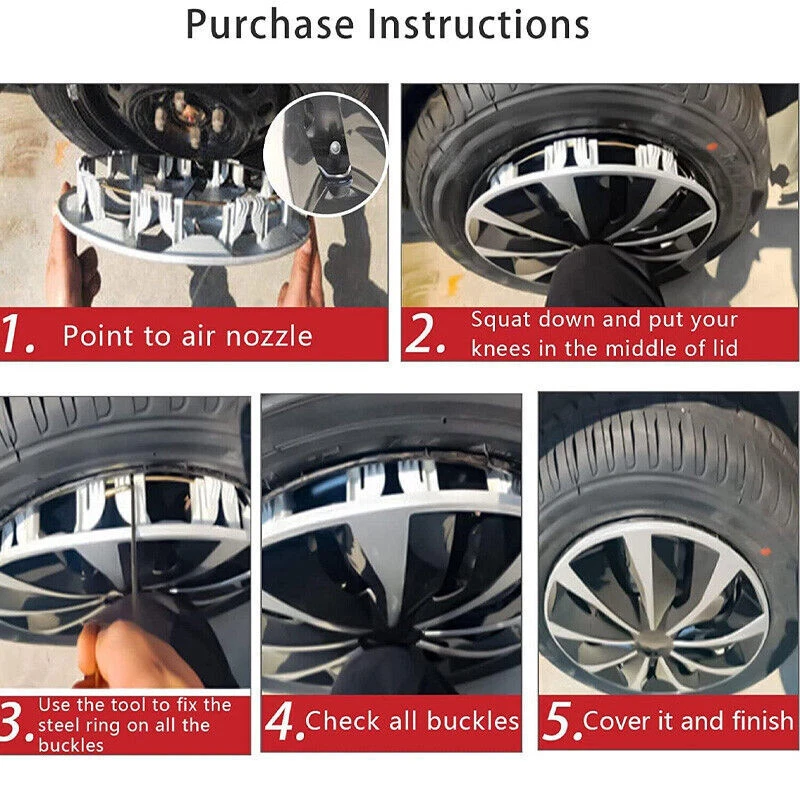 Purchase Instructions

1. Point to air nozzle

2. Squat down and put your knees in the middle of lid

3. Use the tool to fix the steel ring on all the buckles

4. Check all buckles

5. Cover it and finish