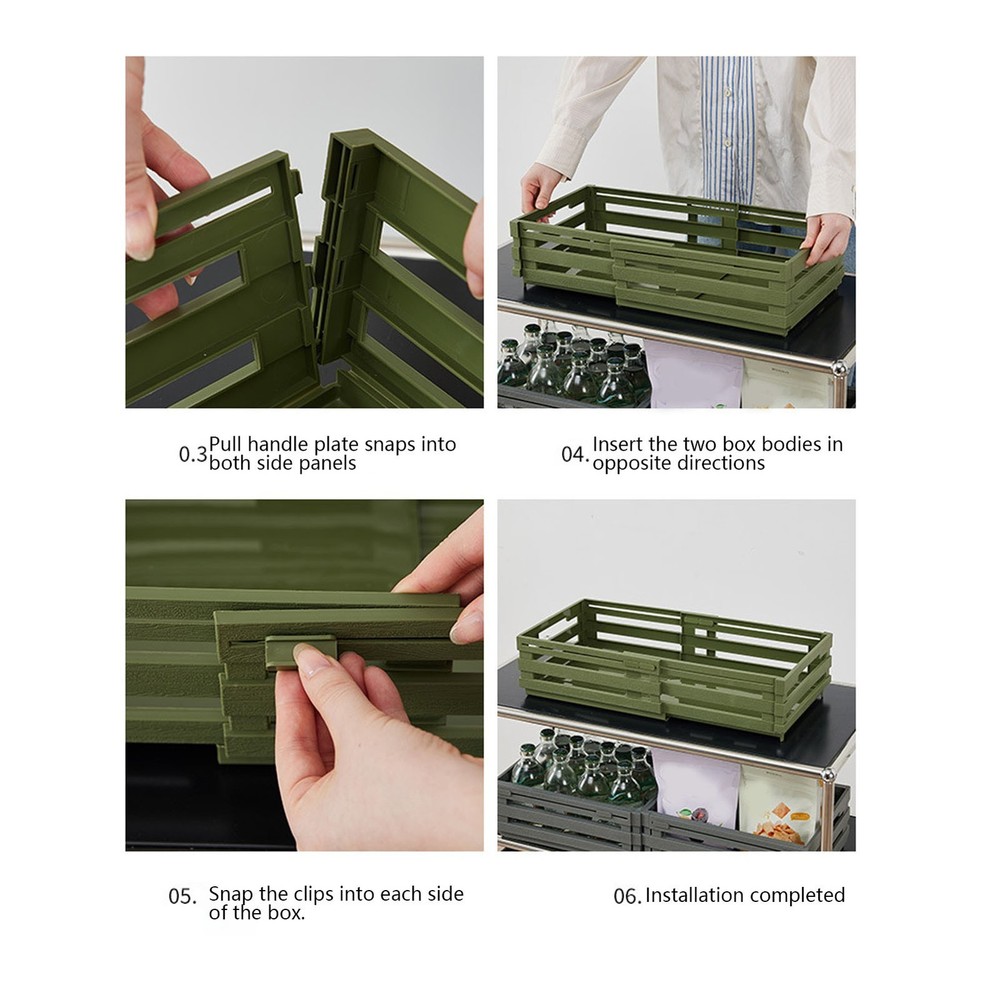 0.3 Pull handle plate snaps into both side panels

04. Insert the two box bodies in opposite directions

05. Snap the clips into each side of the box.

06. Installation completed