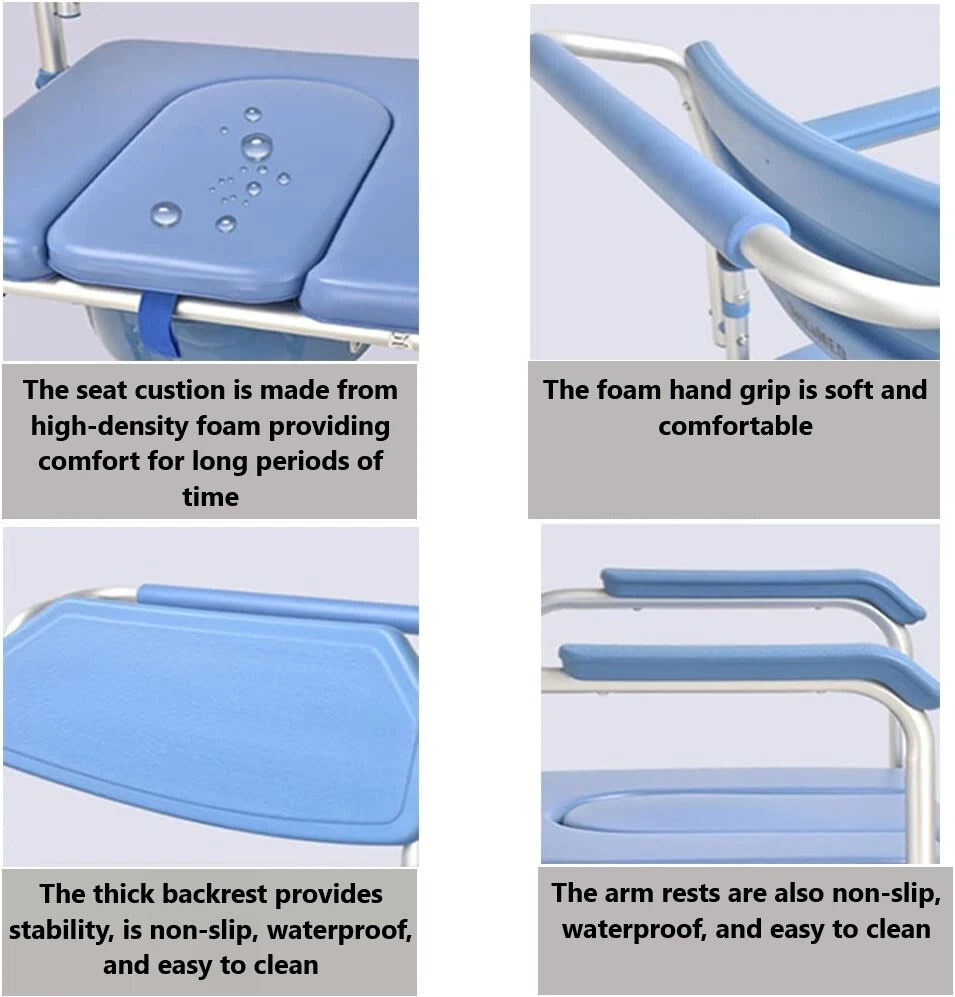 The seat custion is made from high-density foam providing comfort for long periods of time

The foam hand grip is soft and comfortable

The thick backrest provides stability, is non-slip, waterproof, and easy to clean

The arm rests are also non-slip, waterproof, and easy to clean