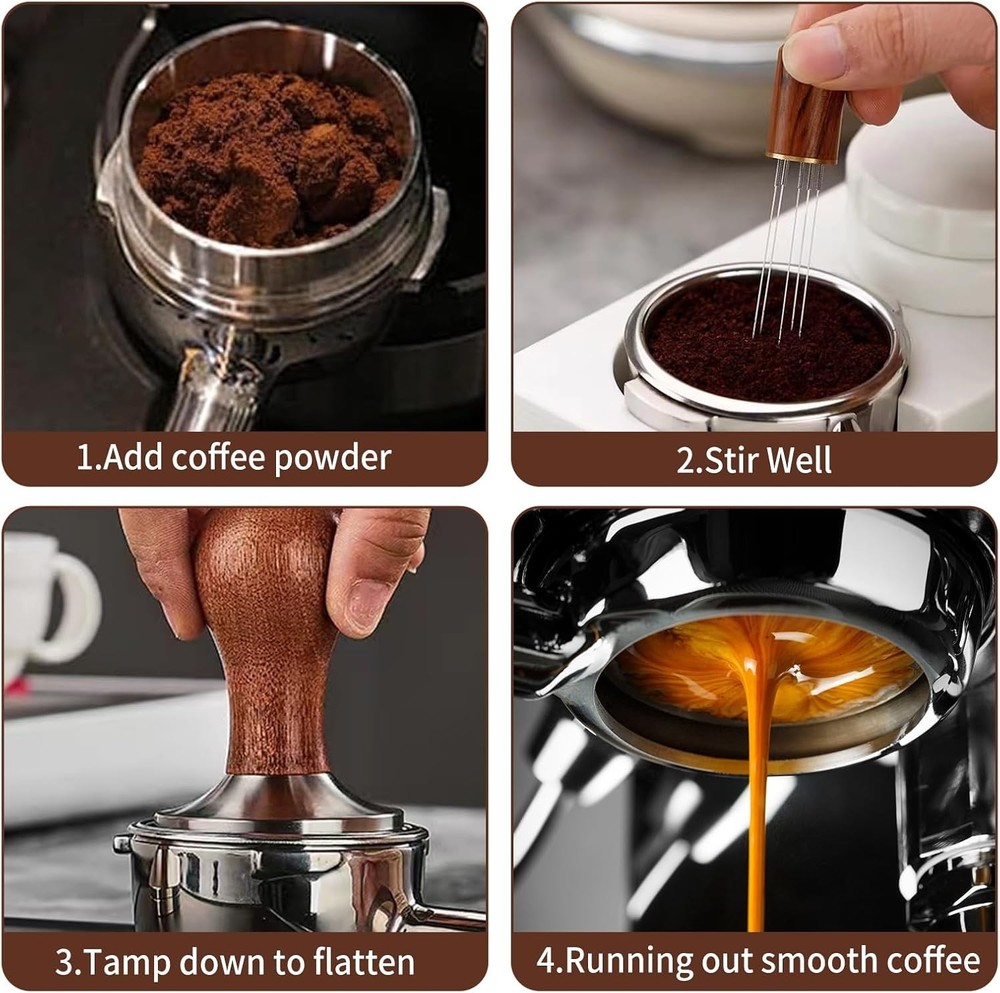 1.Add coffee powder

2.Stir Well

3.Tamp down to flatten

4.Running out smooth coffee