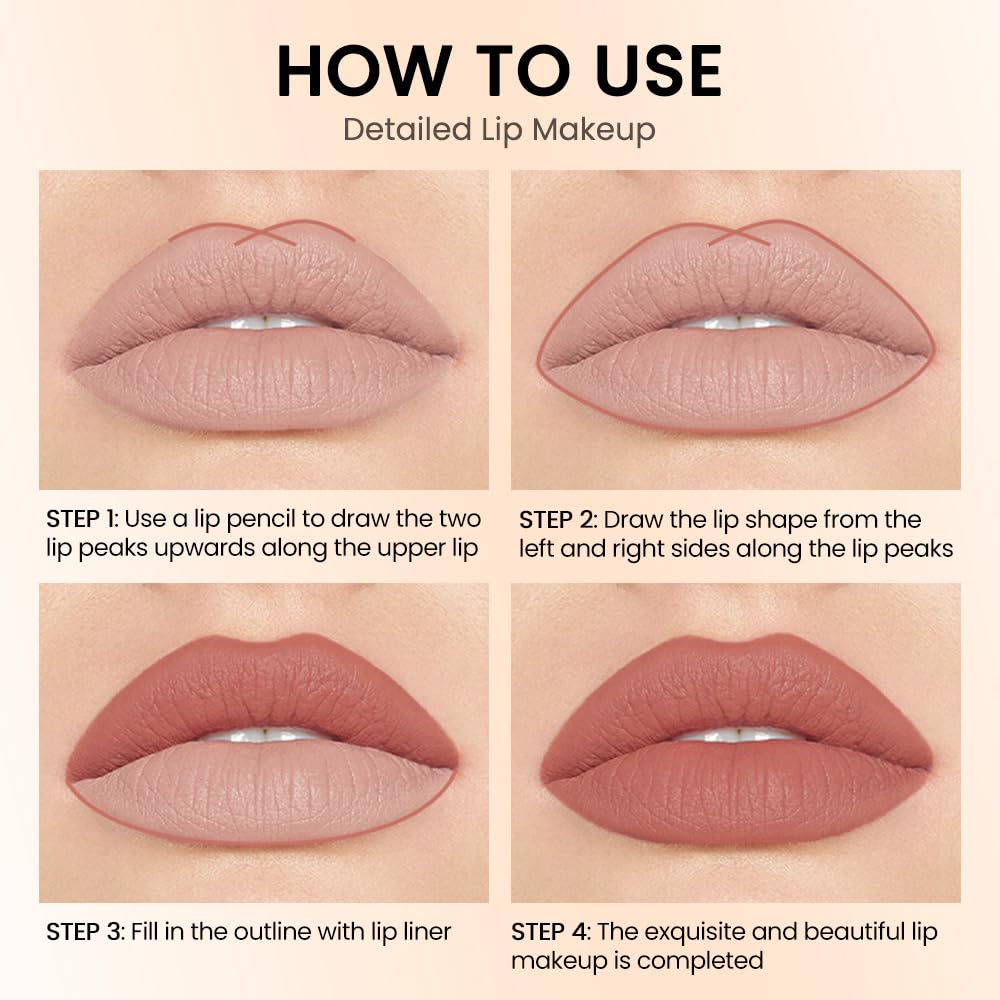 HOW TO USE
Detailed Lip Makeup

STEP 1: Use a lip pencil to draw the two lip peaks upwards along the upper lip

STEP 2: Draw the lip shape from the left and right sides along the lip peaks

STEP 3: Fill in the outline with lip liner

STEP 4: The exquisite and beautiful lip makeup is completed