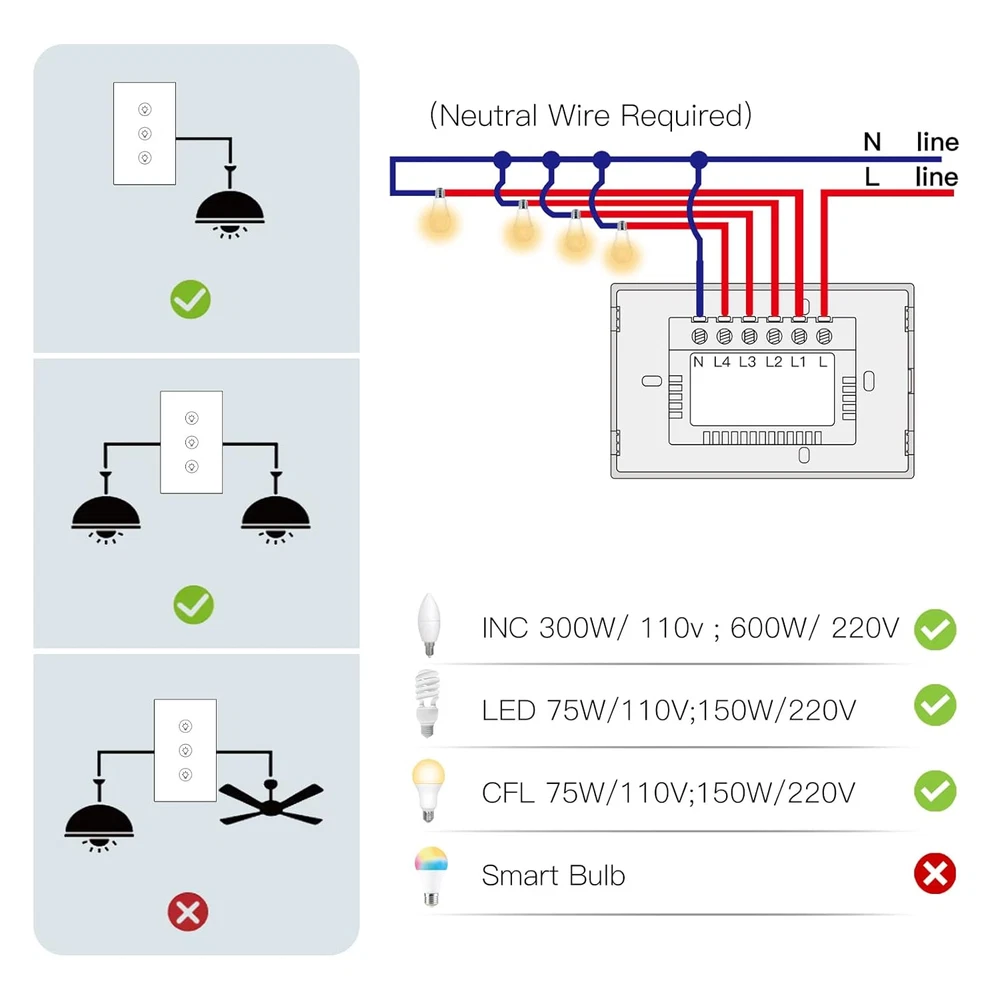 (Neutral Wire Required)

N line
L line

N L4 L3 L2 L1 L

INC 300W/ 110v ; 600W/ 220V

LED 75W/110V;150W/220V

CFL 75W/110V;150W/220V

Smart Bulb