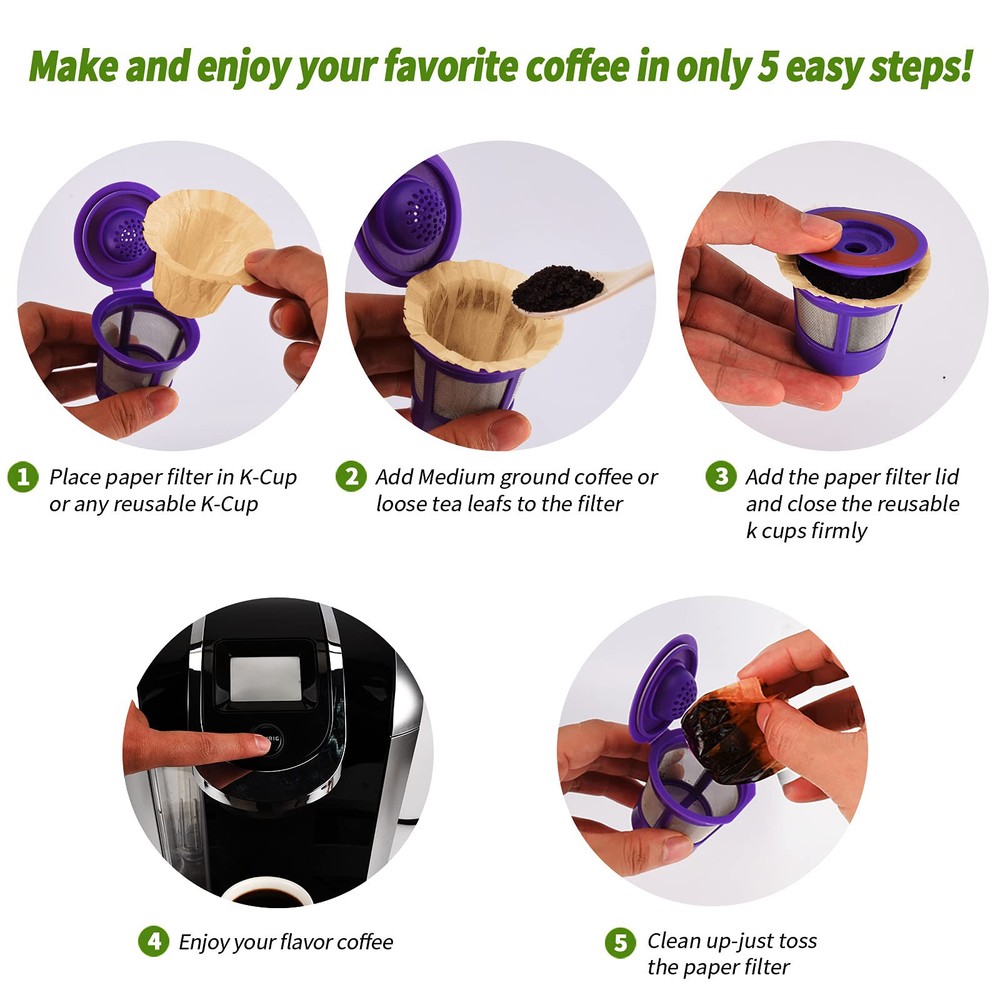 Make and enjoy your favorite coffee in only 5 easy steps!

1 Place paper filter in K-Cup or any reusable K-Cup

2 Add Medium ground coffee or loose tea leafs to the filter

3 Add the paper filter lid and close the reusable k cups firmly

4 Enjoy your flavor coffee

5 Clean up-just toss the paper filter