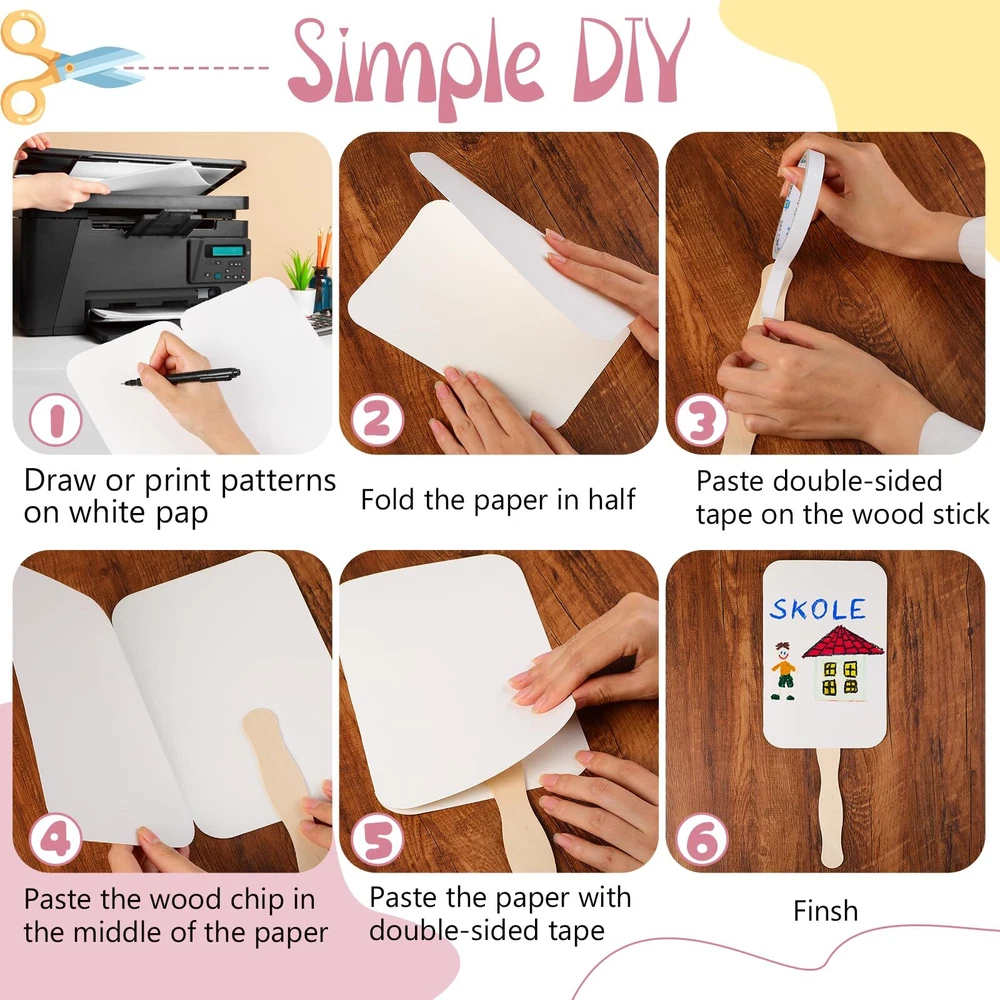 Simple DIY

1
Draw or print patterns on white pap

2
Fold the paper in half

3
Paste double-sided tape on the wood stick

4
Paste the wood chip in the middle of the paper

5
Paste the paper with double-sided tape

SKOLE

6
Finsh