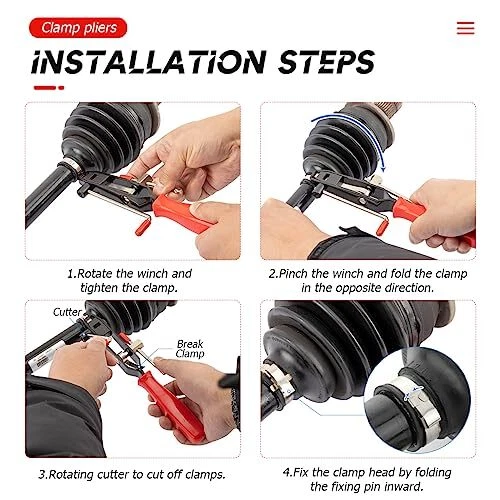 Clamp pliers

INSTALLATION STEPS

1.Rotate the winch and tighten the clamp.

2.Pinch the winch and fold the clamp in the opposite direction.

Cutter

Break Clamp

3.Rotating cutter to cut off clamps.

4.Fix the clamp head by folding the fixing pin inward.