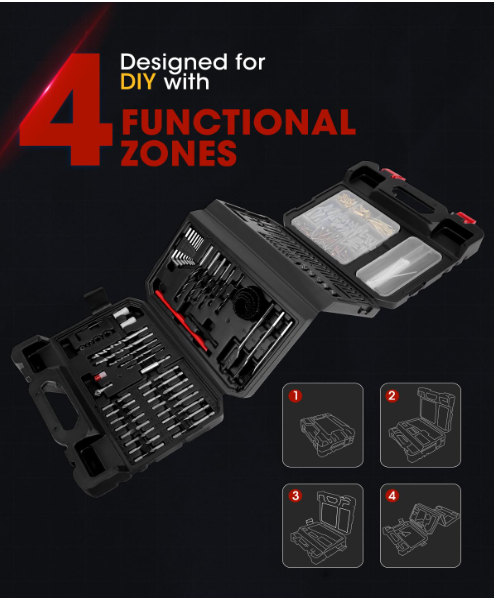 4 Designed for DIY with FUNCTIONAL ZONES

1

2

3

4