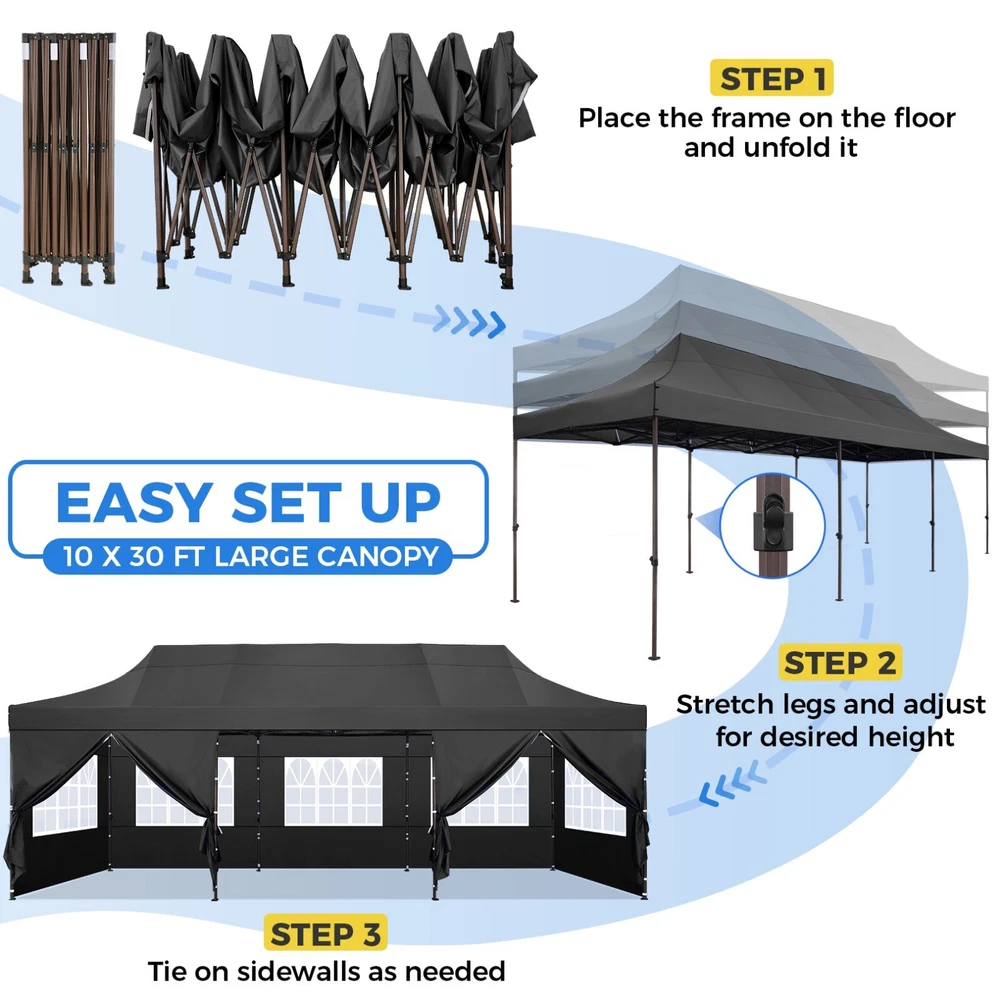 STEP 1
Place the frame on the floor and unfold it

EASY SET UP
10 X 30 FT LARGE CANOPY

STEP 2
Stretch legs and adjust for desired height

STEP 3
Tie on sidewalls as needed