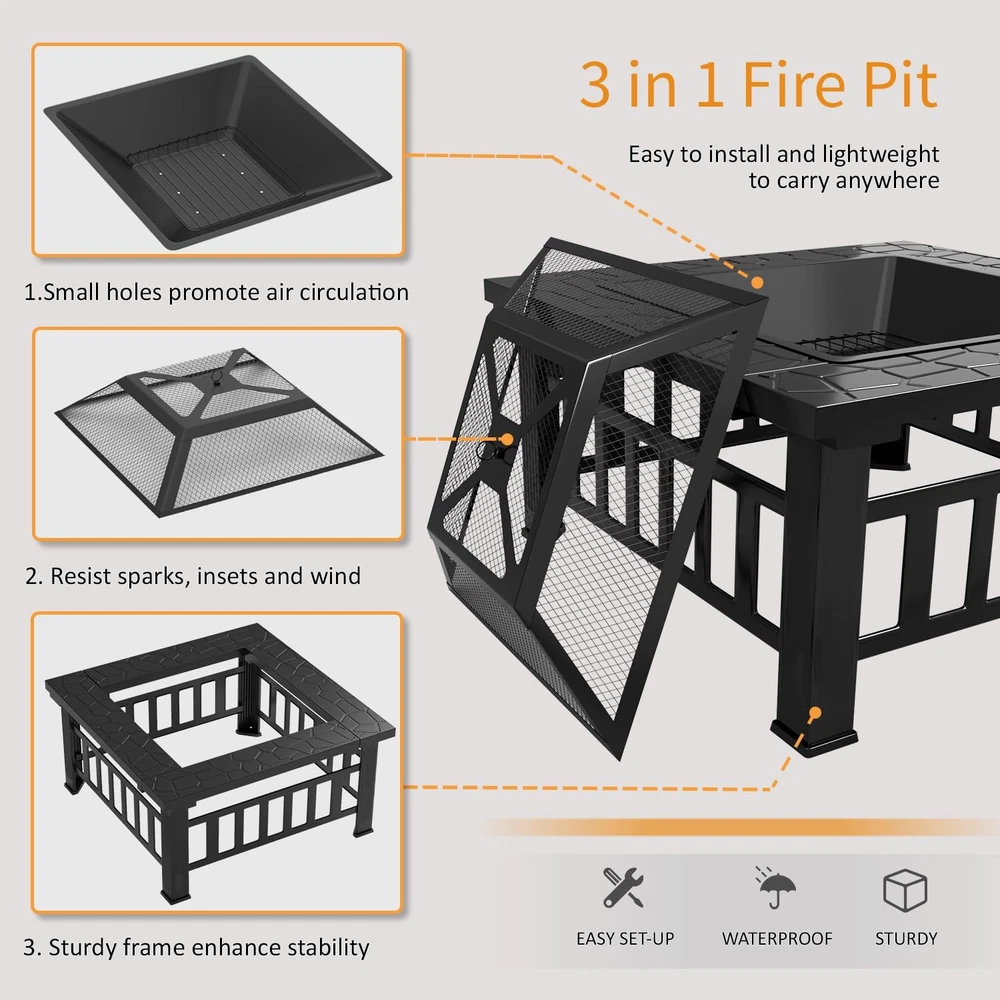 3 in 1 Fire Pit

Easy to install and lightweight to carry anywhere

1.Small holes promote air circulation

2. Resist sparks, insets and wind

3. Sturdy frame enhance stability

EASY SET-UP

WATERPROOF

STURDY