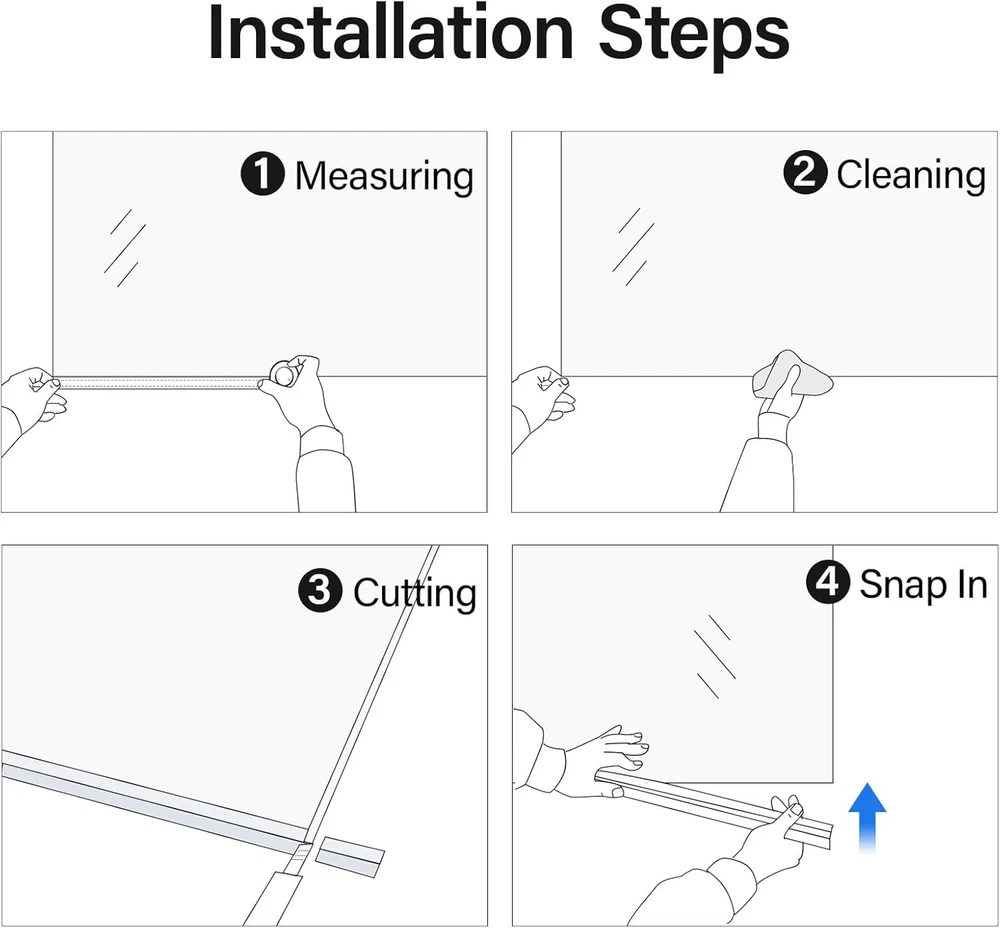 Installation Steps

1 Measuring

2 Cleaning

3 Cutting

4 Snap In