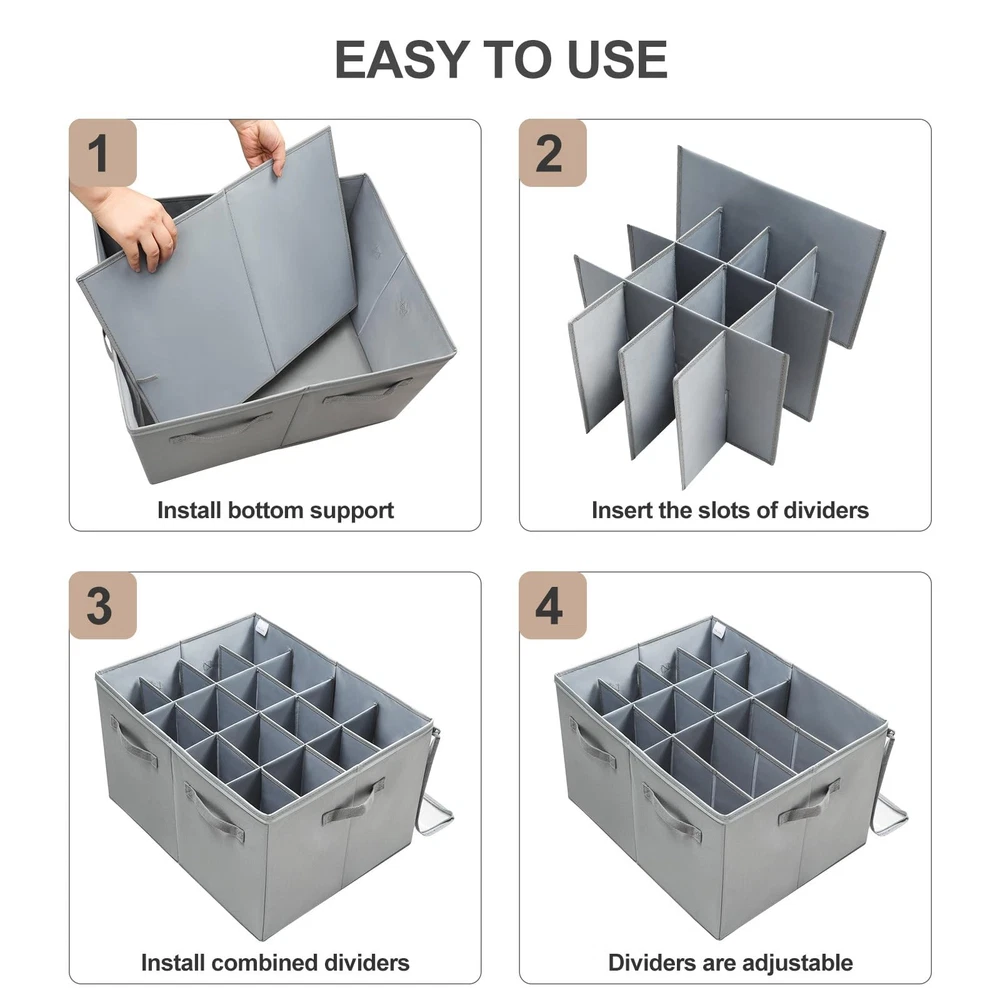 EASY TO USE

1

Install bottom support

2

Insert the slots of dividers

3

Install combined dividers

4

Dividers are adjustable