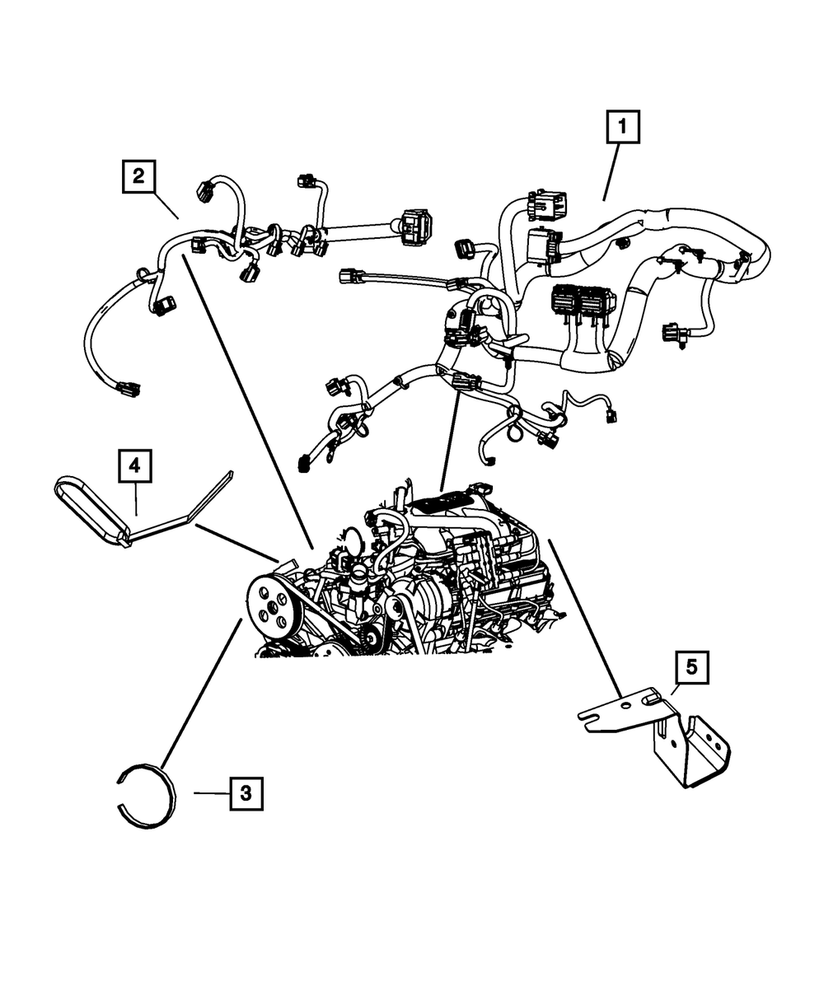 1
2
4
5
3