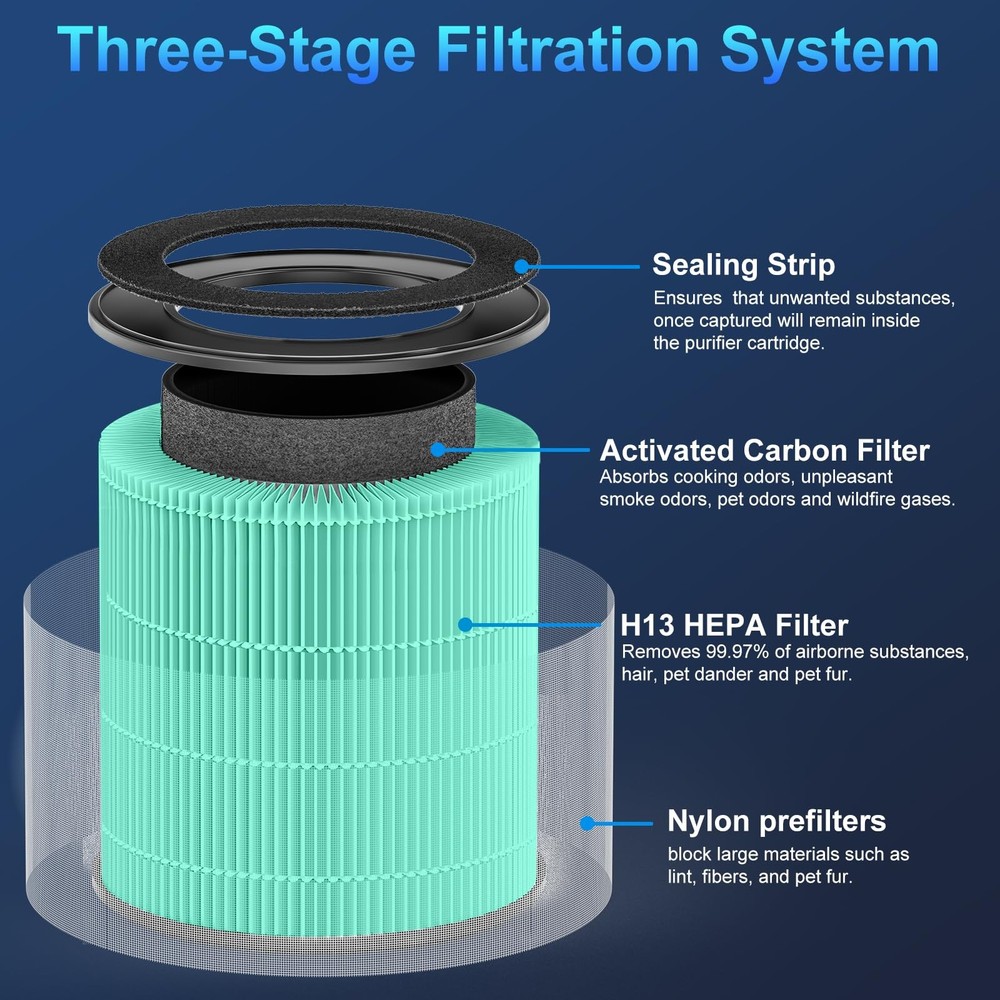 Three-Stage Filtration System

Sealing Strip
Ensures  that unwanted substances, once captured will remain inside the purifier cartridge.

Activated Carbon Filter
Absorbs cooking odors, unpleasant smoke odors, pet odors and wildfire gases.

H13 HEPA Filter
Removes 99.97% of airborne substances, hair, pet dander and pet fur.

Nylon prefilters
block large materials such as lint, fibers, and pet fur.