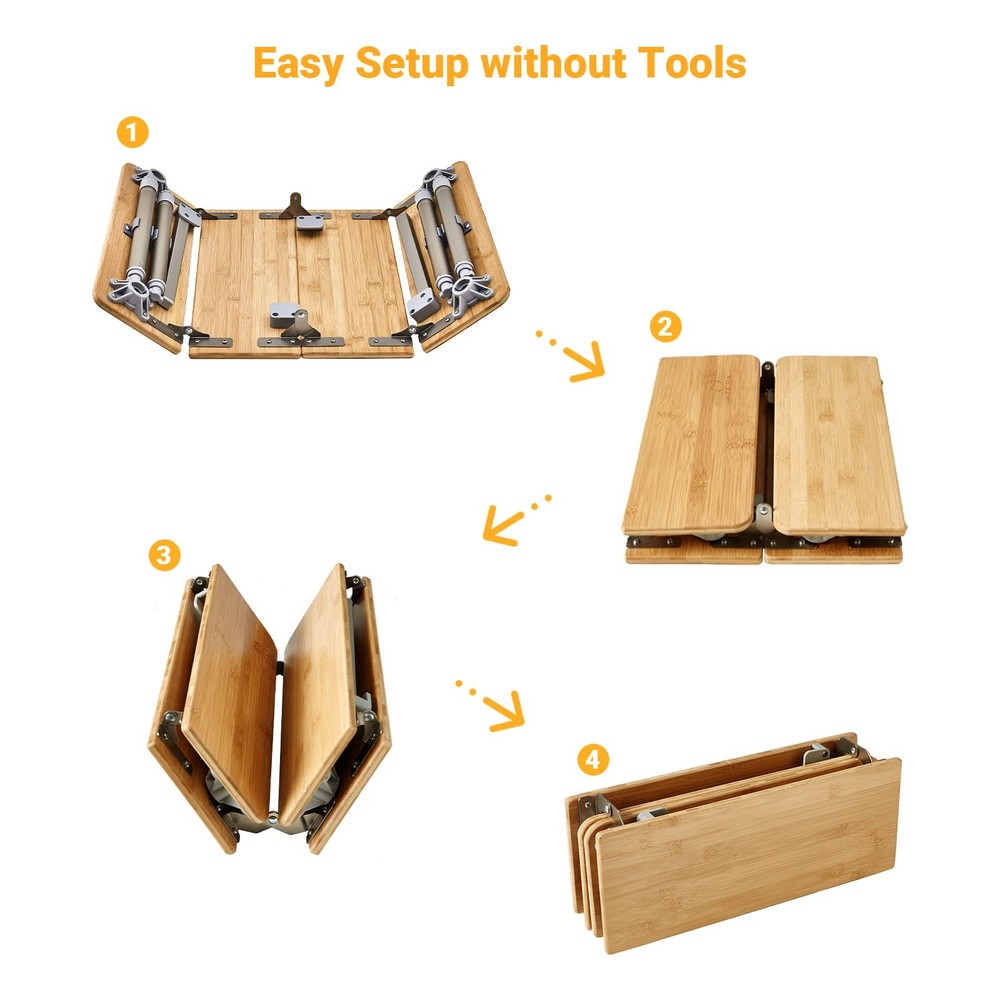 Easy Setup without Tools

1

2

3

4