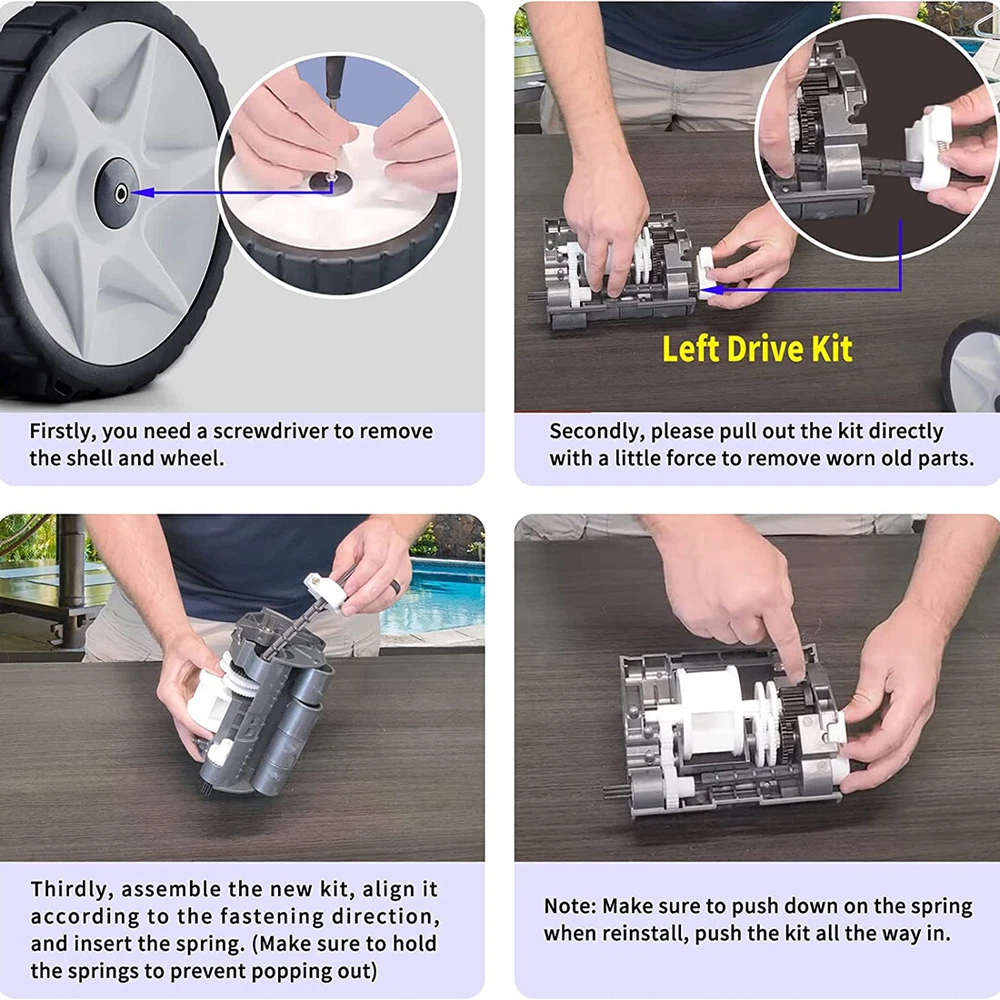 Firstly, you need a screwdriver to remove the shell and wheel.

Left Drive Kit

Secondly, please pull out the kit directly with a little force to remove worn old parts.

Thirdly, assemble the new kit, align it according to the fastening direction, and insert the spring. (Make sure to hold the springs to prevent popping out)

Note: Make sure to push down on the spring when reinstall, push the kit all the way in.