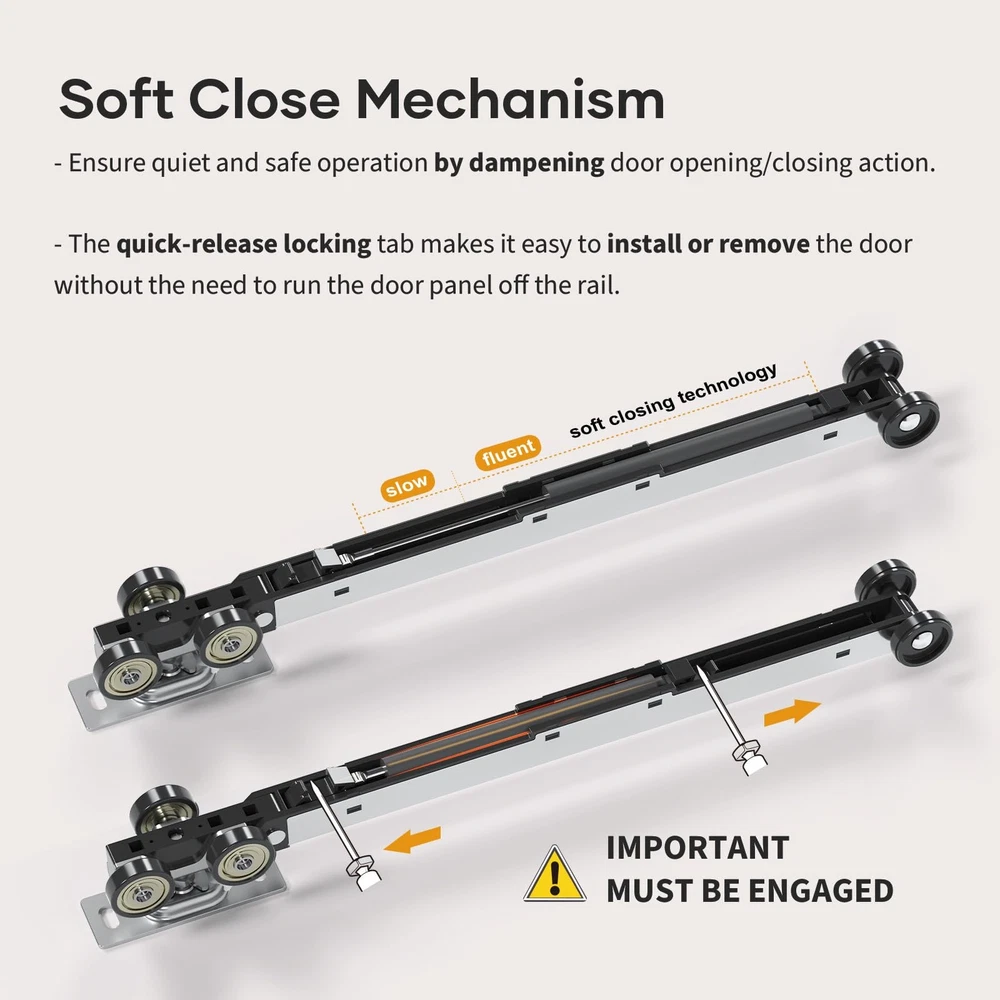 Soft Close Mechanism

- Ensure quiet and safe operation by dampening door opening/closing action.

- The quick-release locking tab makes it easy to install or remove the door without the need to run the door panel off the rail.

slow

fluent

soft closing technology

IMPORTANT
MUST BE ENGAGED