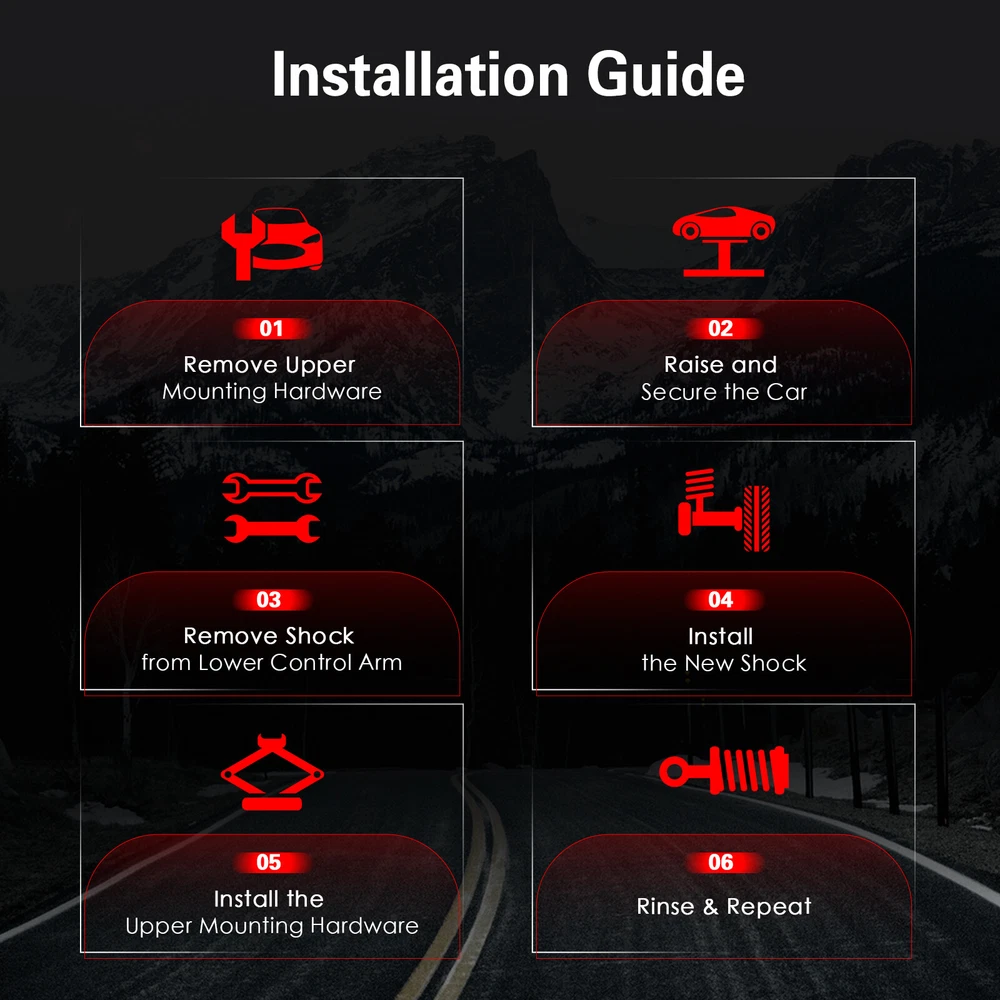 Installation Guide

01
Remove Upper
Mounting Hardware

02
Raise and
Secure the Car

03
Remove Shock
from Lower Control Arm

04
Install
the New Shock

05
Install the
Upper Mounting Hardware

06
Rinse & Repeat