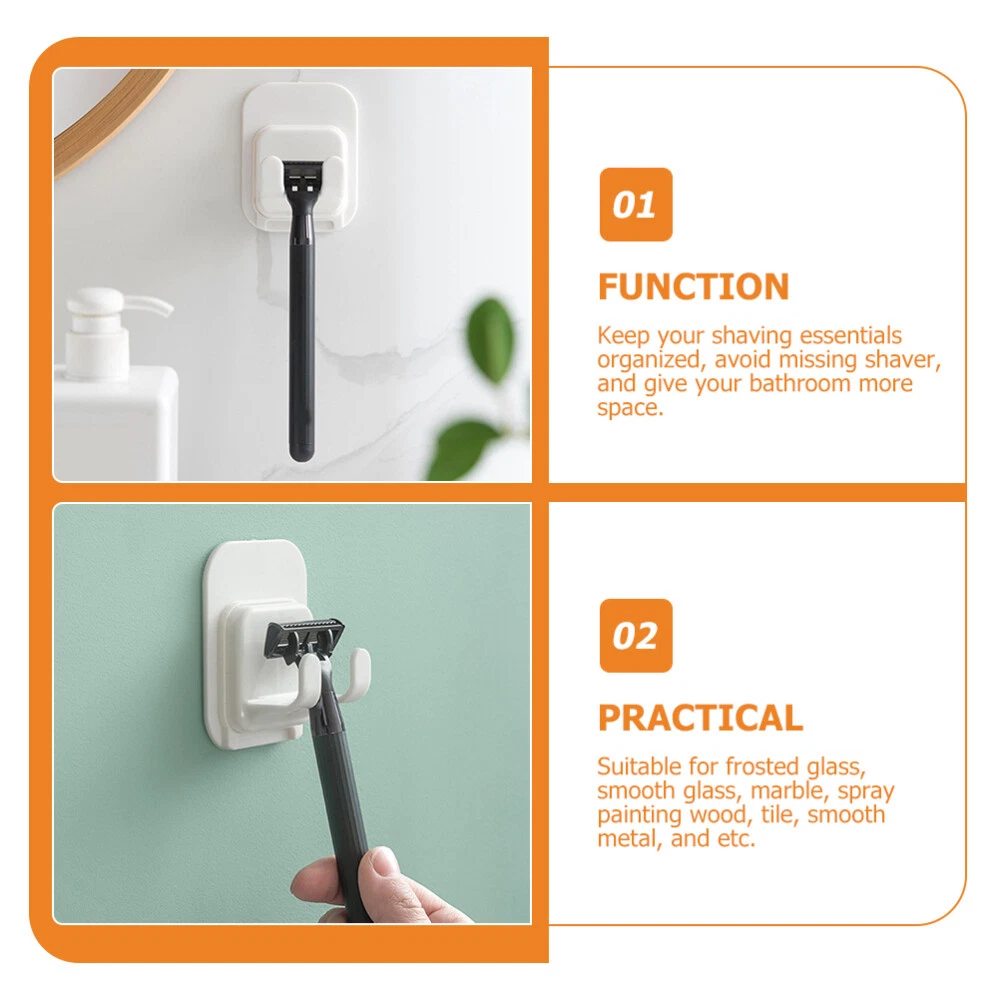 01

FUNCTION

Keep your shaving essentials organized, avoid missing shaver, and give your bathroom more space.

02

PRACTICAL

Suitable for frosted glass, smooth glass, marble, spray painting wood, tile, smooth metal, and etc.