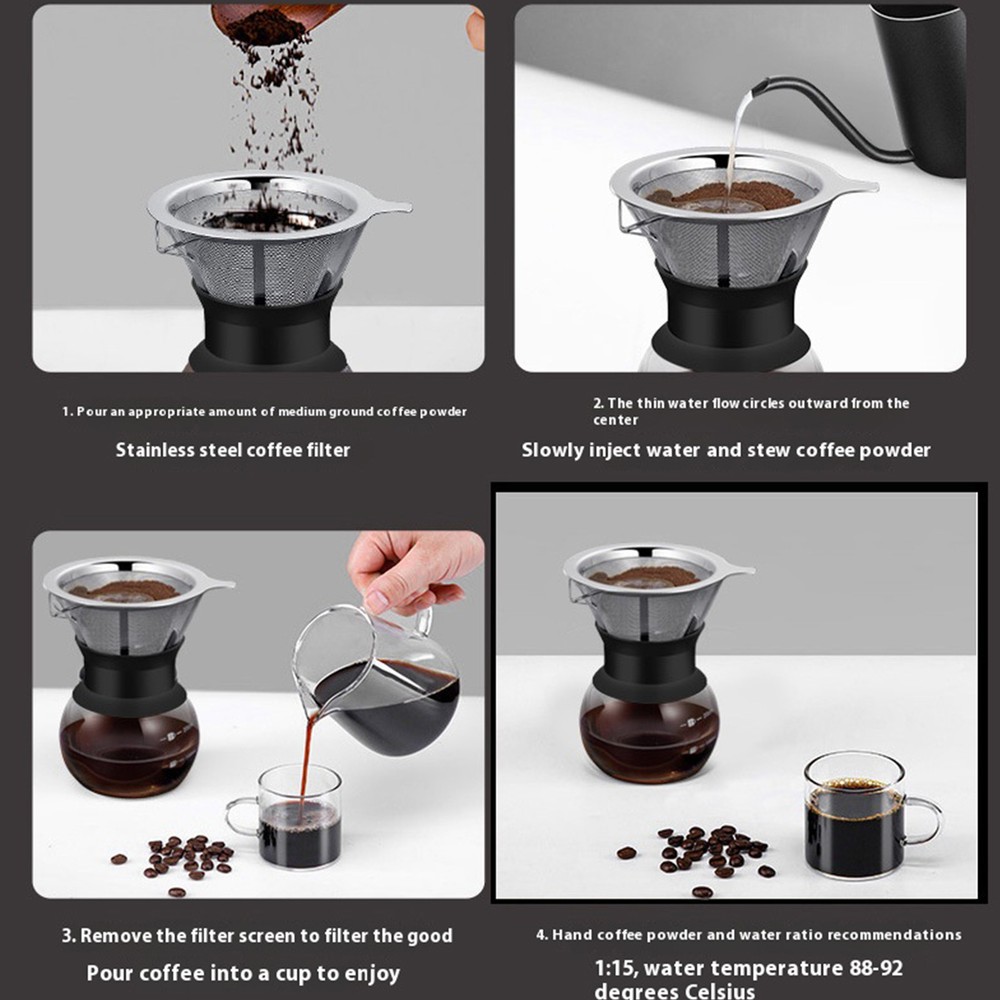 1. Pour an appropriate amount of medium ground coffee powder

Stainless steel coffee filter

2. The thin water flow circles outward from the center

Slowly inject water and stew coffee powder

3. Remove the filter screen to filter the good

Pour coffee into a cup to enjoy

4. Hand coffee powder and water ratio recommendations

1:15, water temperature 88-92 degrees Celsius