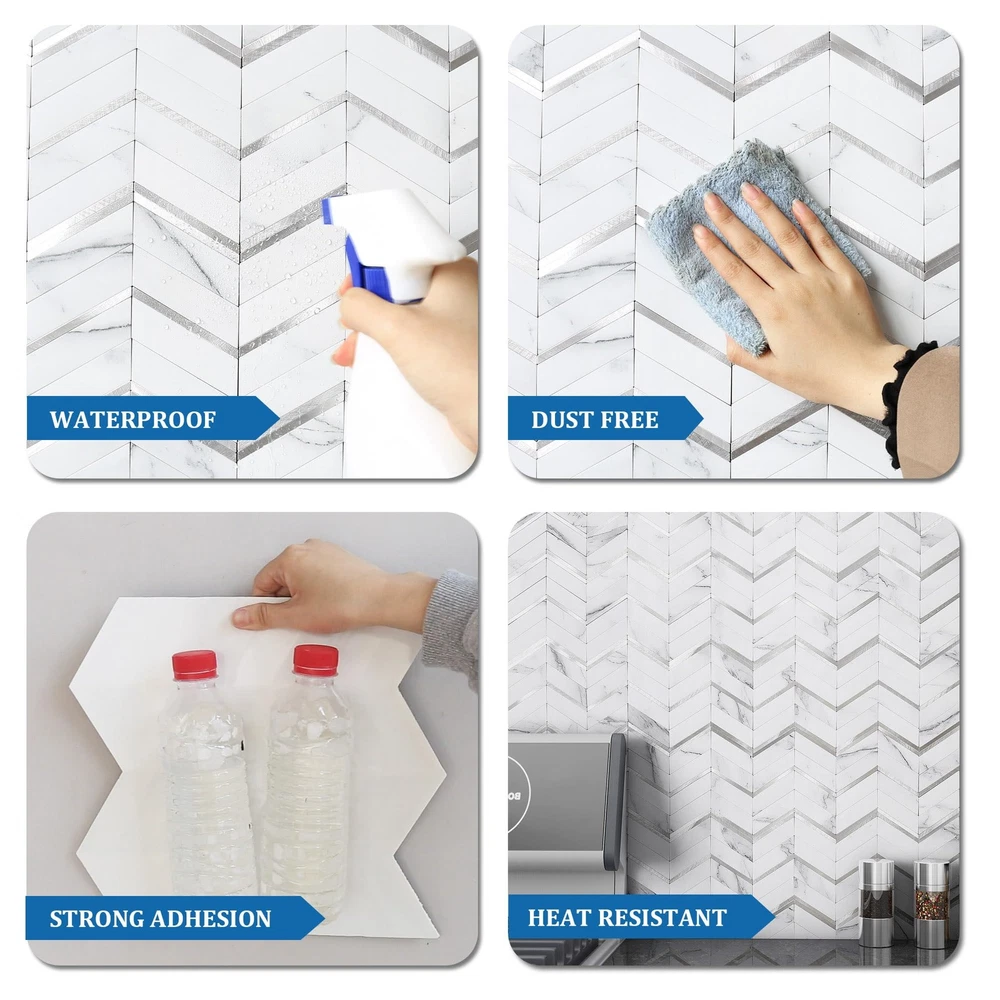 WATERPROOF

DUST FREE

STRONG ADHESION

HEAT RESISTANT