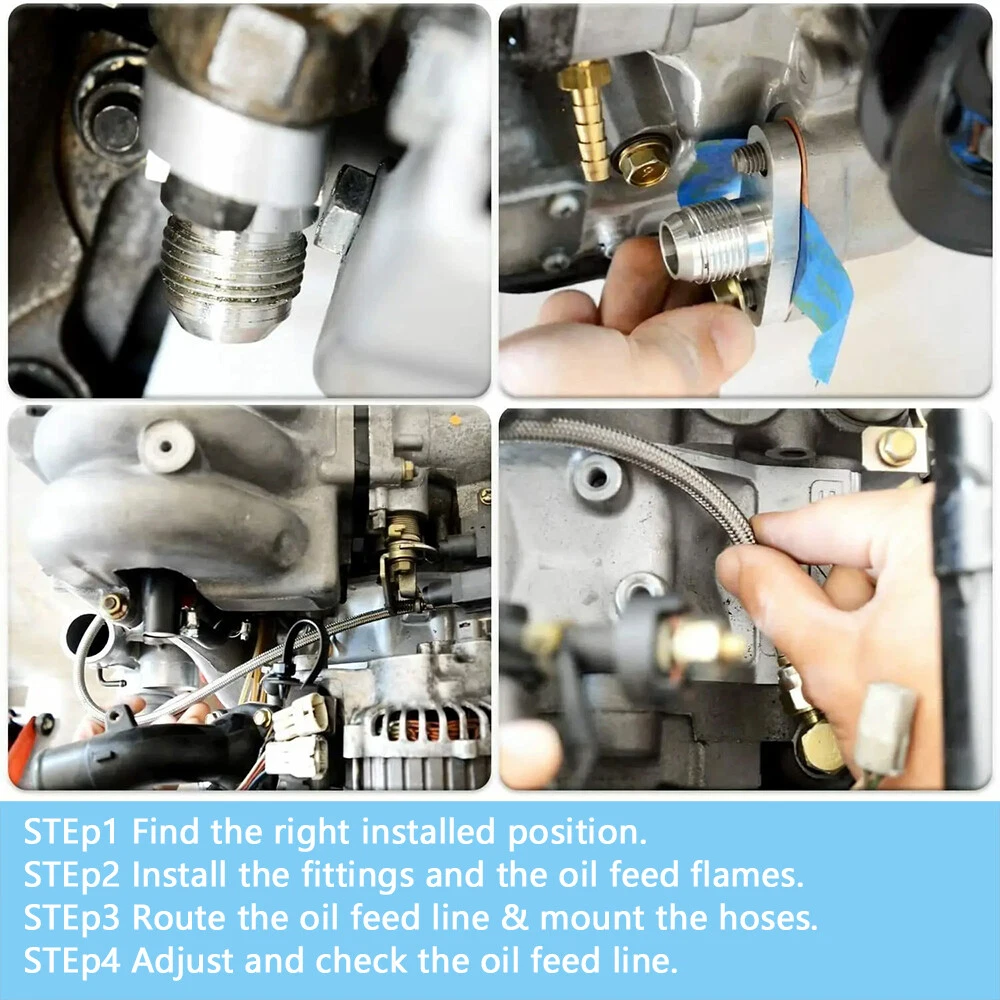 STEp1 Find the right installed position.
STEp2 Install the fittings and the oil feed flames.
STEp3 Route the oil feed line & mount the hoses.
STEp4 Adjust and check the oil feed line.