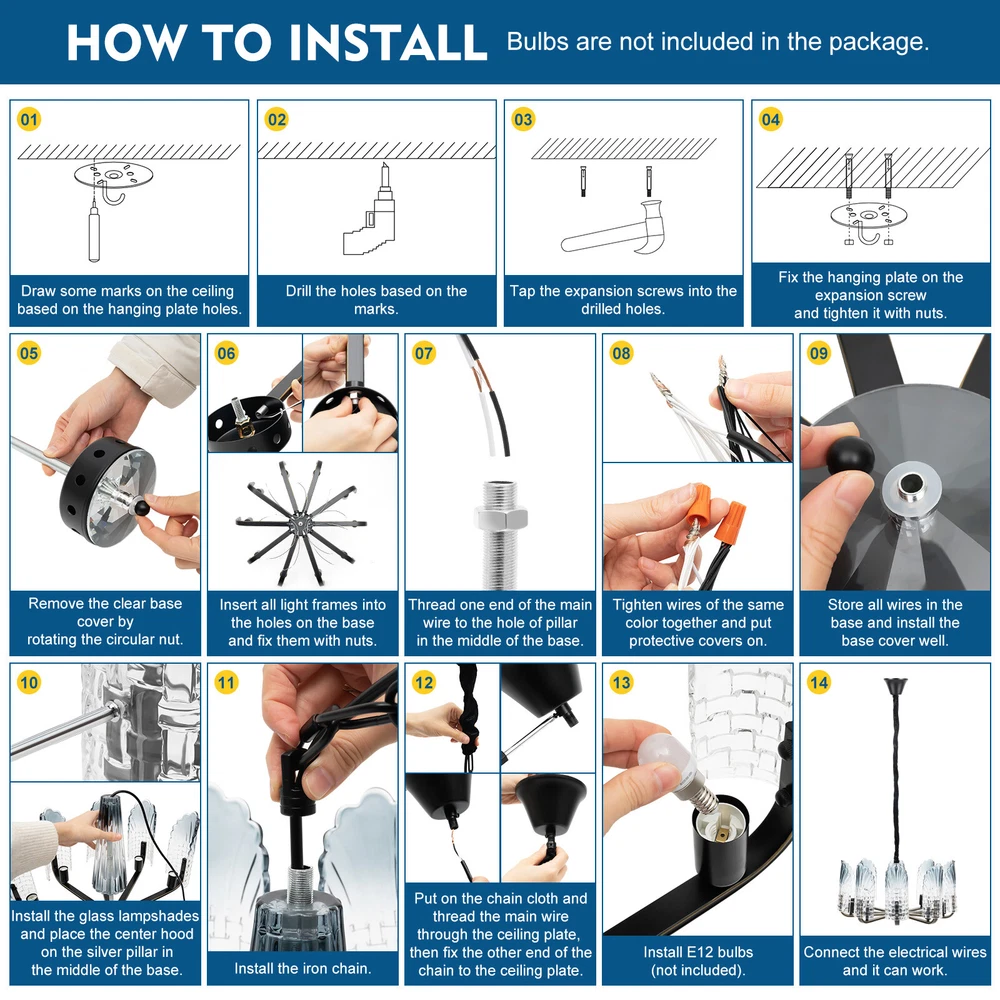 HOW TO INSTALL Bulbs are not included in the package.

01
Draw some marks on the ceiling based on the hanging plate holes.

02
Drill the holes based on the marks.

03
Tap the expansion screws into the drilled holes.

04
Fix the hanging plate on the expansion screw and tighten it with nuts.

05
Remove the clear base cover by rotating the circular nut.

06
Insert all light frames into the holes on the base and fix them with nuts.

07
Thread one end of the main wire to the hole of pillar in the middle of the base.

08
Tighten wires of the same color together and put protective covers on.

09
Store all wires in the base and install the base cover well.

10
Install the glass lampshades and place the center hood on the silver pillar in the middle of the base.

11
Install the iron chain.

12
Put on the chain cloth and thread the main wire through the ceiling plate, then fix the other end of the chain to the ceiling plate.

13
Install E12 bulbs (not included).

14
Connect the electrical wires and it can work.