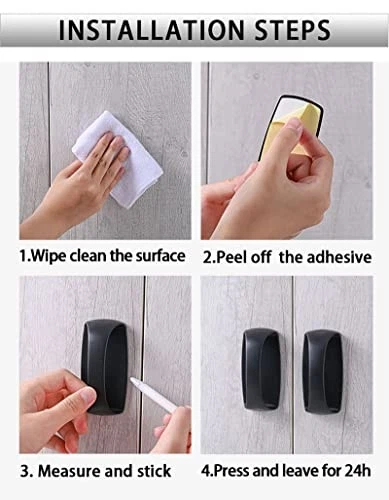 INSTALLATION STEPS

1.Wipe clean the surface

2.Peel off the adhesive

3. Measure and stick

4.Press and leave for 24h