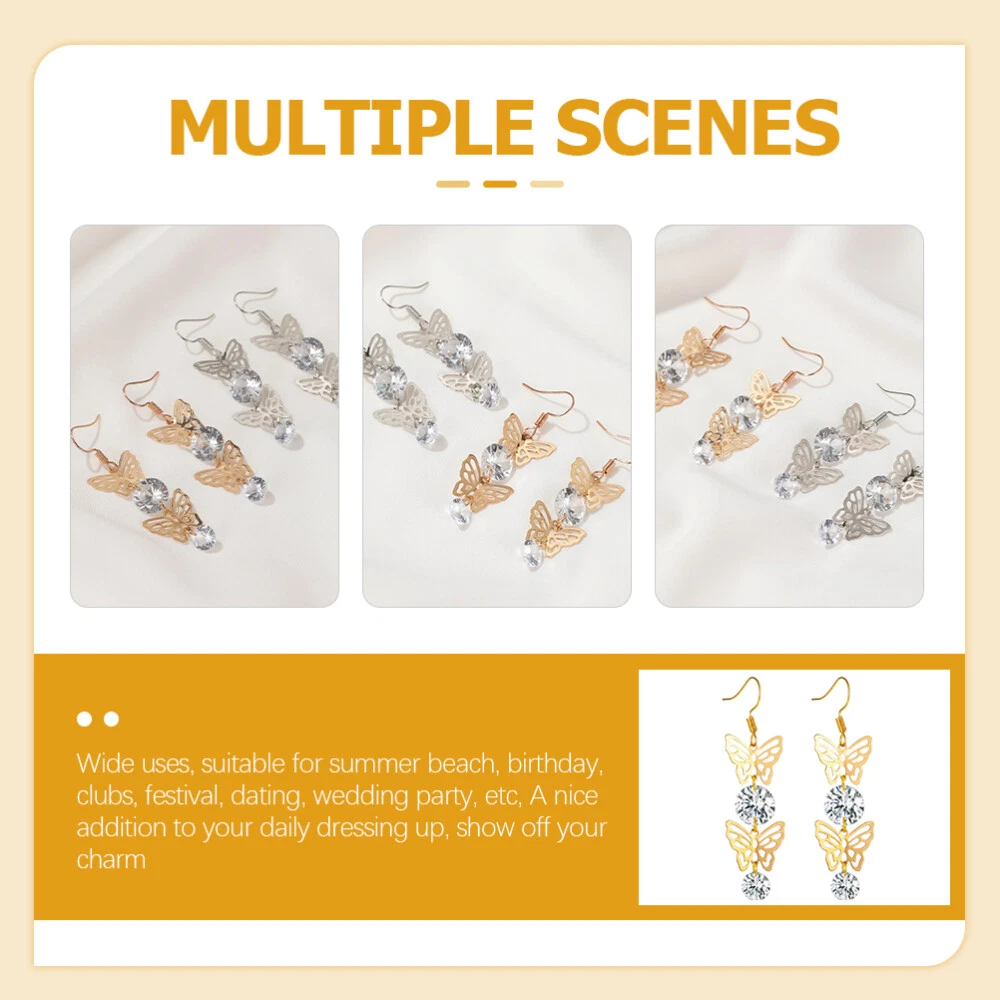 MULTIPLE SCENES

Wide uses, suitable for summer beach, birthday, clubs, festival, dating, wedding party, etc, A nice addition to your daily dressing up, show off your charm