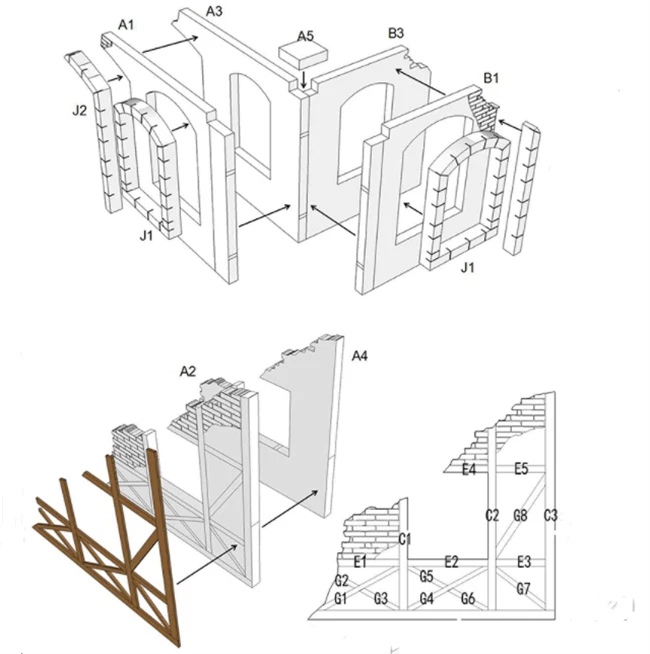 A1
A3
A5
B3
B1
J2
J1
J1

A2
A4
E4
E5
C2
G8
C3
C1
E1
E2
E3
G2
G5
G7
G1
G3
G4
G6