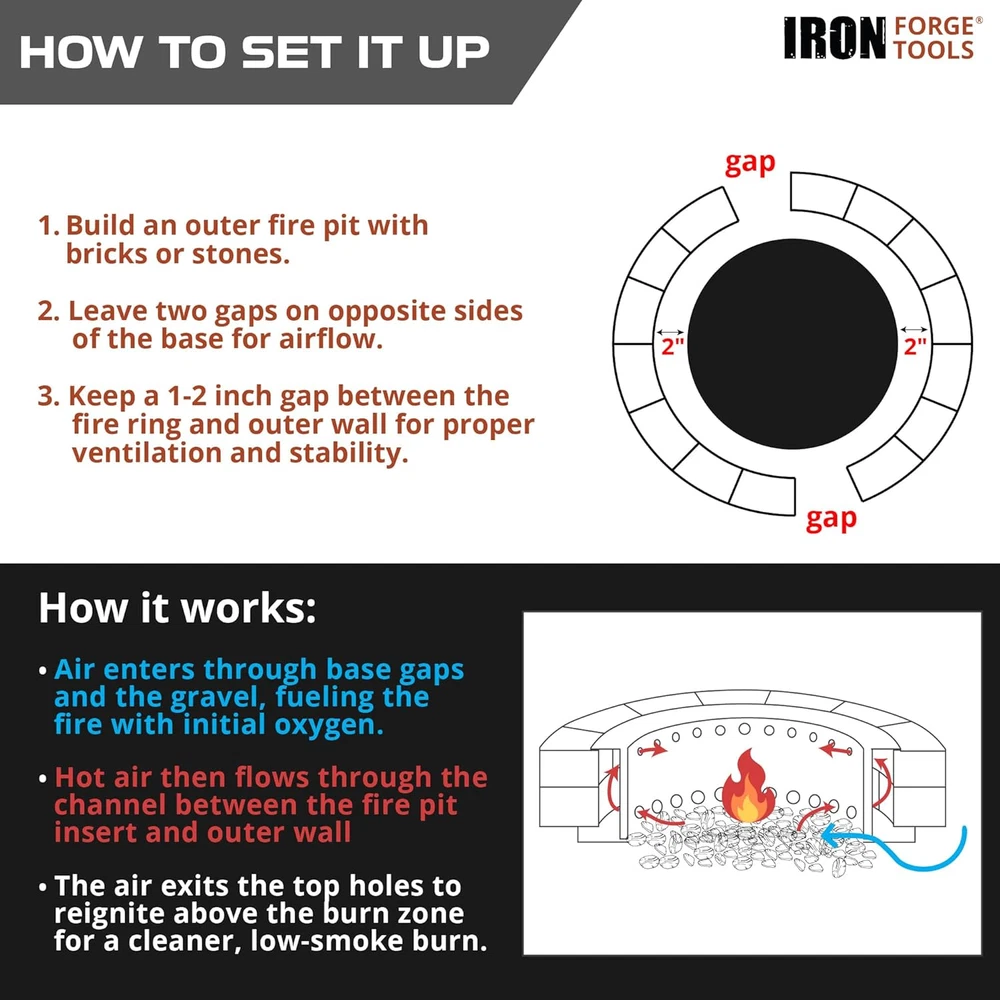 HOW TO SET IT UP

IRON FORGE® TOOLS

1. Build an outer fire pit with bricks or stones.

2. Leave two gaps on opposite sides of the base for airflow.

3. Keep a 1-2 inch gap between the fire ring and outer wall for proper ventilation and stability.

gap

2"

2"

gap

How it works:

• Air enters through base gaps and the gravel, fueling the fire with initial oxygen.

• Hot air then flows through the channel between the fire pit insert and outer wall

• The air exits the top holes to reignite above the burn zone for a cleaner, low-smoke burn.