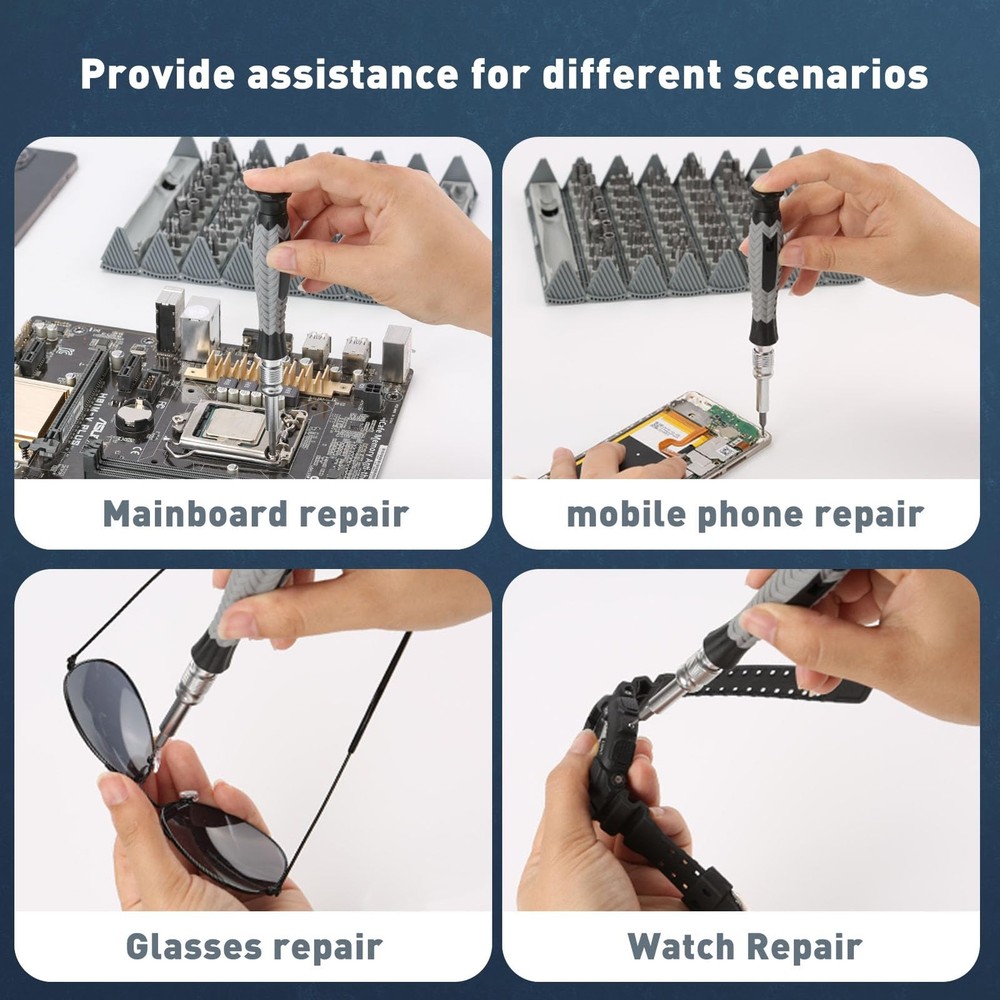 Provide assistance for different scenarios

Mainboard repair

mobile phone repair

Glasses repair

Watch Repair