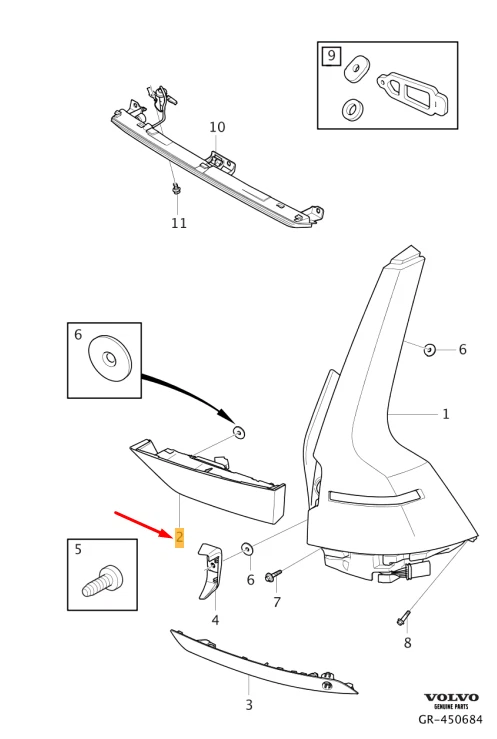 9

10

11

6

6

1

2

5

6

7

4

8

3

VOLVO
GENUINE PARTS
GR-450684