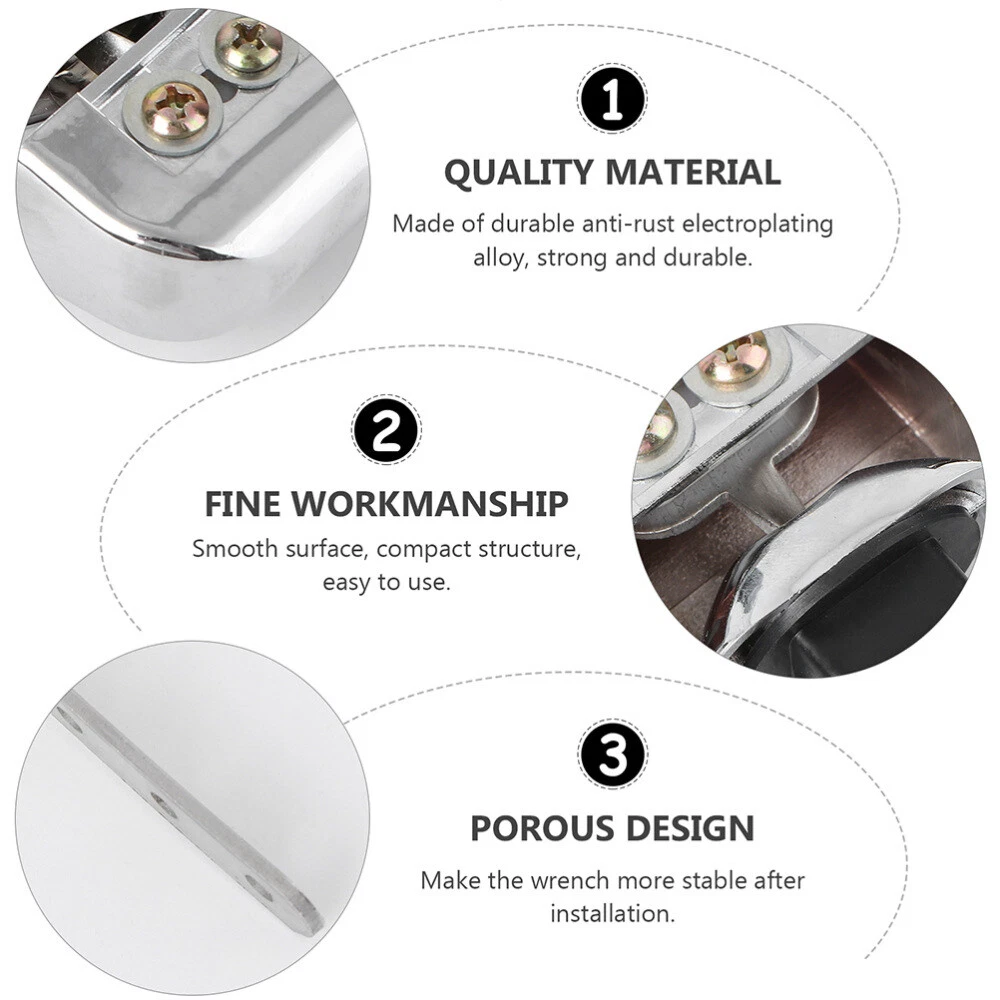 1

QUALITY MATERIAL

Made of durable anti-rust electroplating alloy, strong and durable.

2

FINE WORKMANSHIP

Smooth surface, compact structure, easy to use.

3

POROUS DESIGN

Make the wrench more stable after installation.